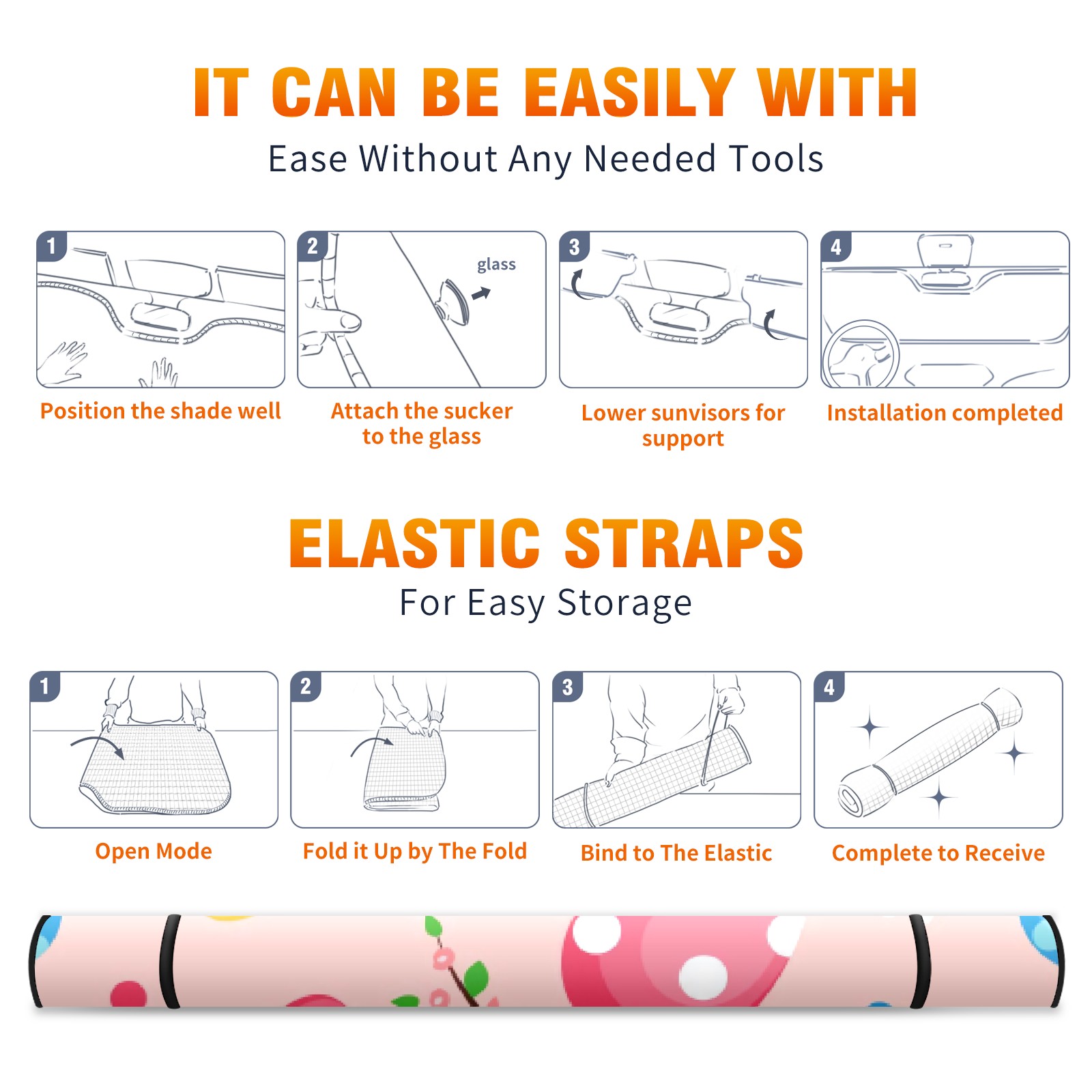 IT CAN BE EASILY WITH

Ease Without Any Needed Tools

1

Position the shade well

2

glass

Attach the sucker to the glass

3

Lower sunvisors for support

4

Installation completed

ELASTIC STRAPS

For Easy Storage

1

Open Mode

2

Fold it Up by The Fold

3

Bind to The Elastic

4

Complete to Receive