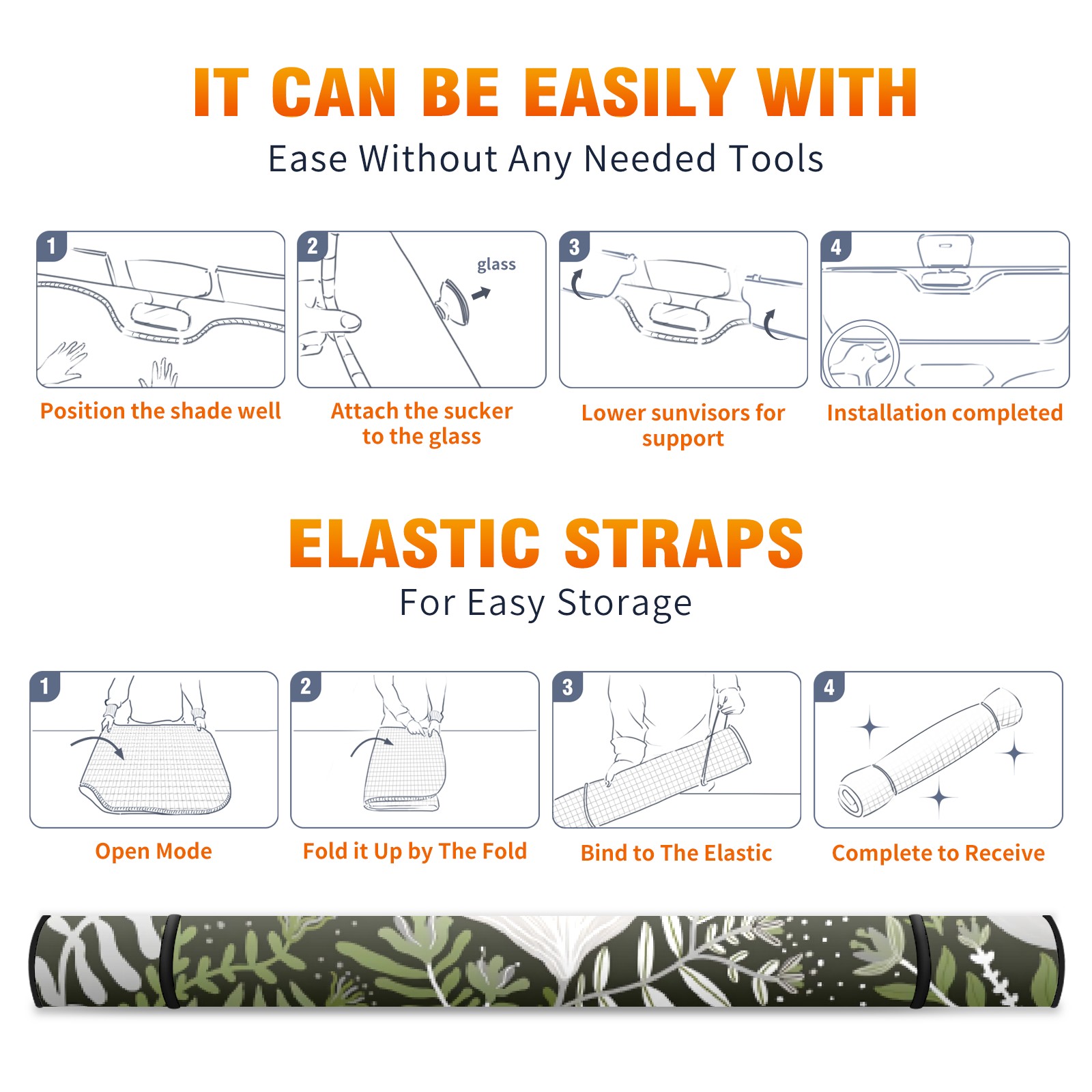 IT CAN BE EASILY WITH
Ease Without Any Needed Tools

1
Position the shade well

2
glass
Attach the sucker to the glass

3
Lower sunvisors for support

4
Installation completed

ELASTIC STRAPS
For Easy Storage

1
Open Mode

2
Fold it Up by The Fold

3
Bind to The Elastic

4
Complete to Receive