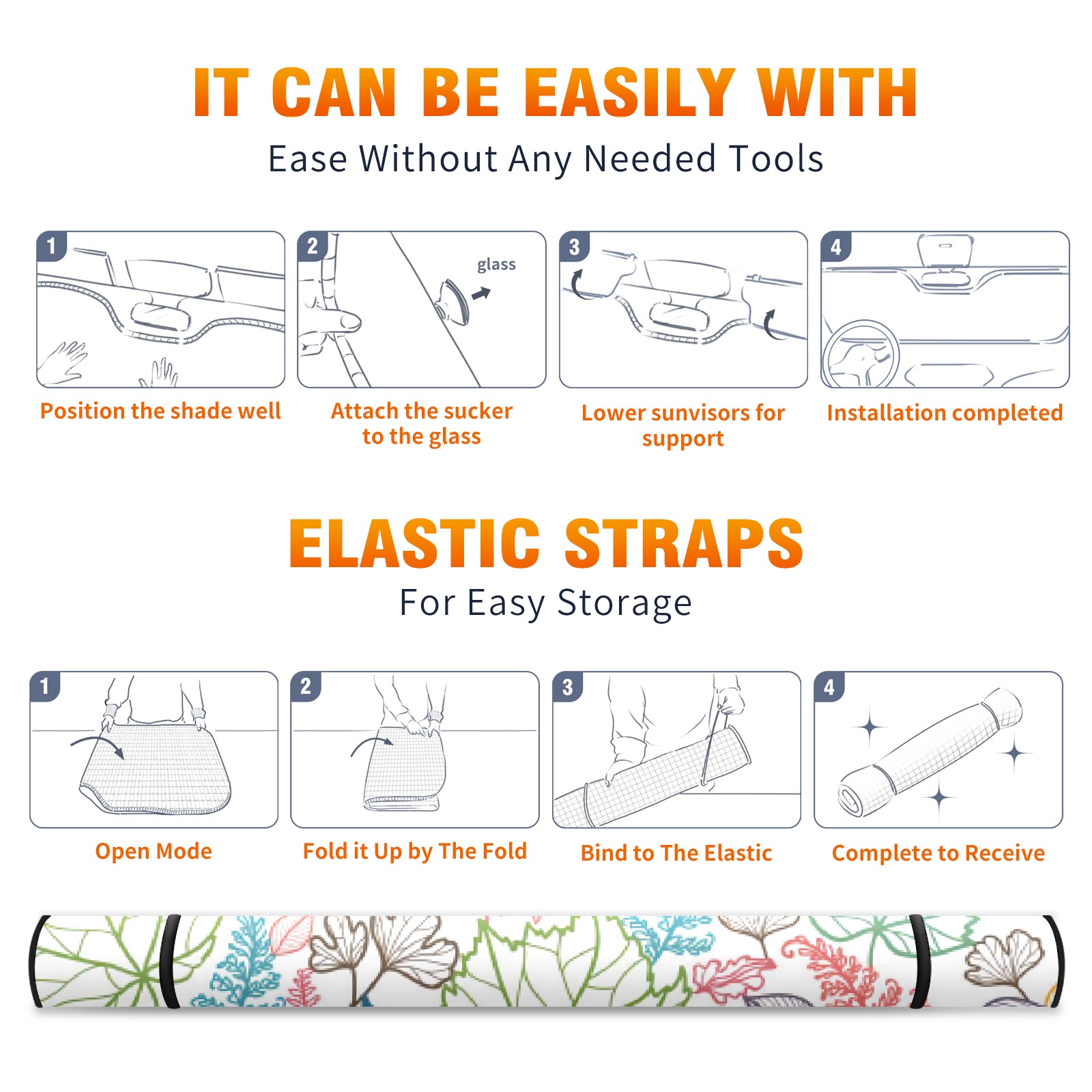 IT CAN BE EASILY WITH
Ease Without Any Needed Tools

1
Position the shade well

2
glass
Attach the sucker to the glass

3
Lower sunvisors for support

4
Installation completed

ELASTIC STRAPS
For Easy Storage

1
Open Mode

2
Fold it Up by The Fold

3
Bind to The Elastic

4
Complete to Receive