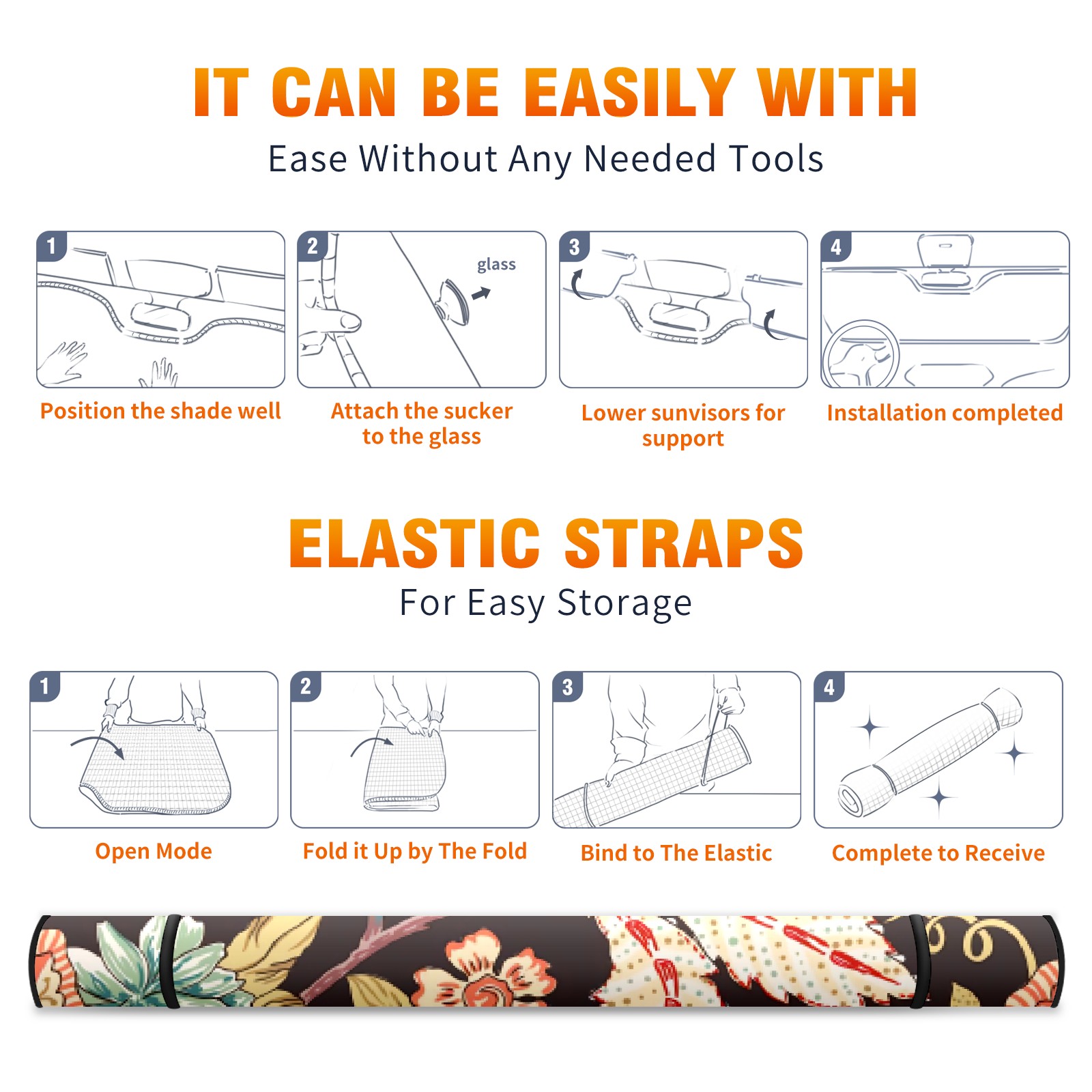 IT CAN BE EASILY WITH

Ease Without Any Needed Tools

1

Position the shade well

2

glass

Attach the sucker to the glass

3

Lower sunvisors for support

4

Installation completed

ELASTIC STRAPS

For Easy Storage

1

Open Mode

2

Fold it Up by The Fold

3

Bind to The Elastic

4

Complete to Receive