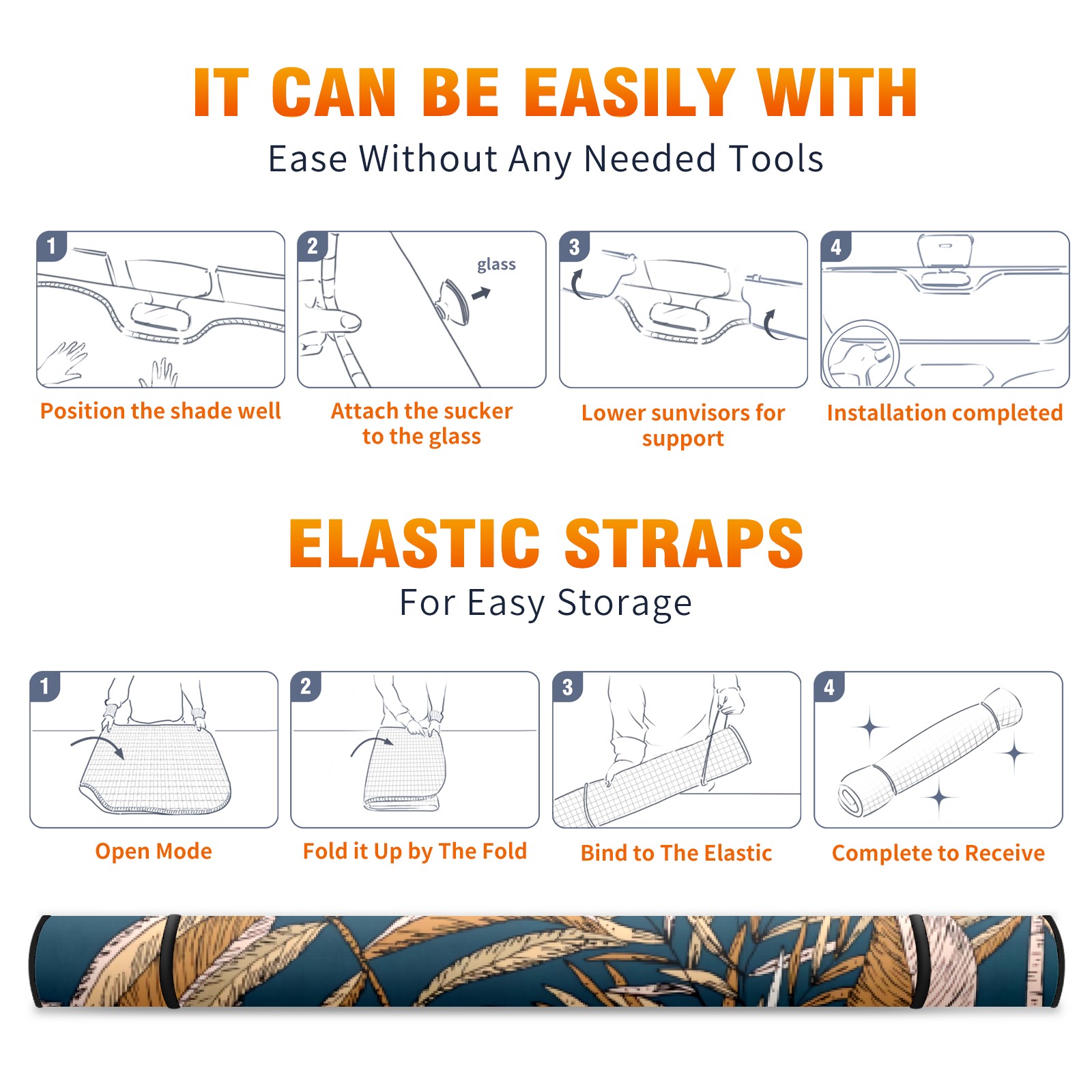 IT CAN BE EASILY WITH
Ease Without Any Needed Tools

1
Position the shade well

2
glass
Attach the sucker to the glass

3
Lower sunvisors for support

4
Installation completed

ELASTIC STRAPS
For Easy Storage

1
Open Mode

2
Fold it Up by The Fold

3
Bind to The Elastic

4
Complete to Receive