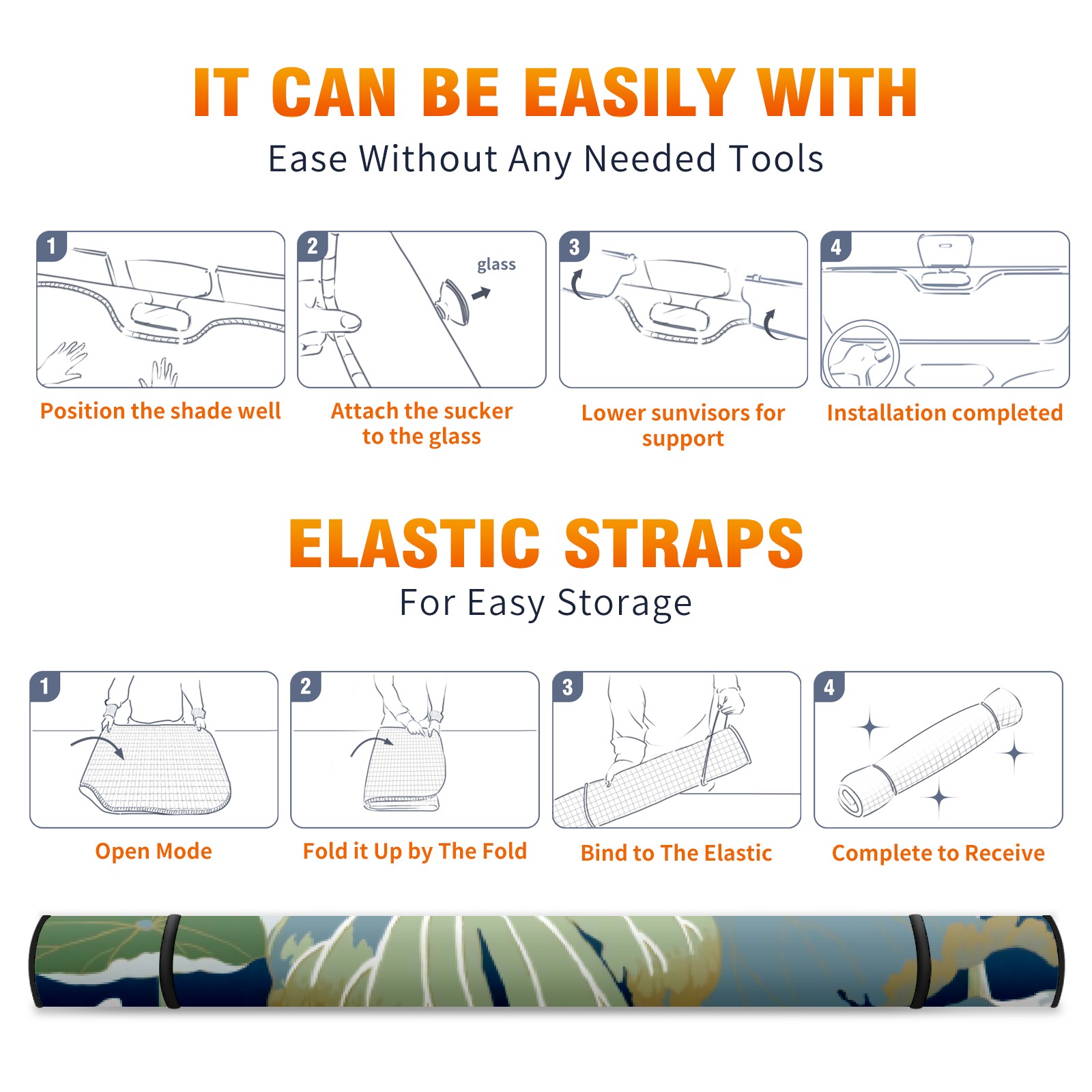 IT CAN BE EASILY WITH
Ease Without Any Needed Tools

1
Position the shade well

2
glass
Attach the sucker to the glass

3
Lower sunvisors for support

4
Installation completed

ELASTIC STRAPS
For Easy Storage

1
Open Mode

2
Fold it Up by The Fold

3
Bind to The Elastic

4
Complete to Receive