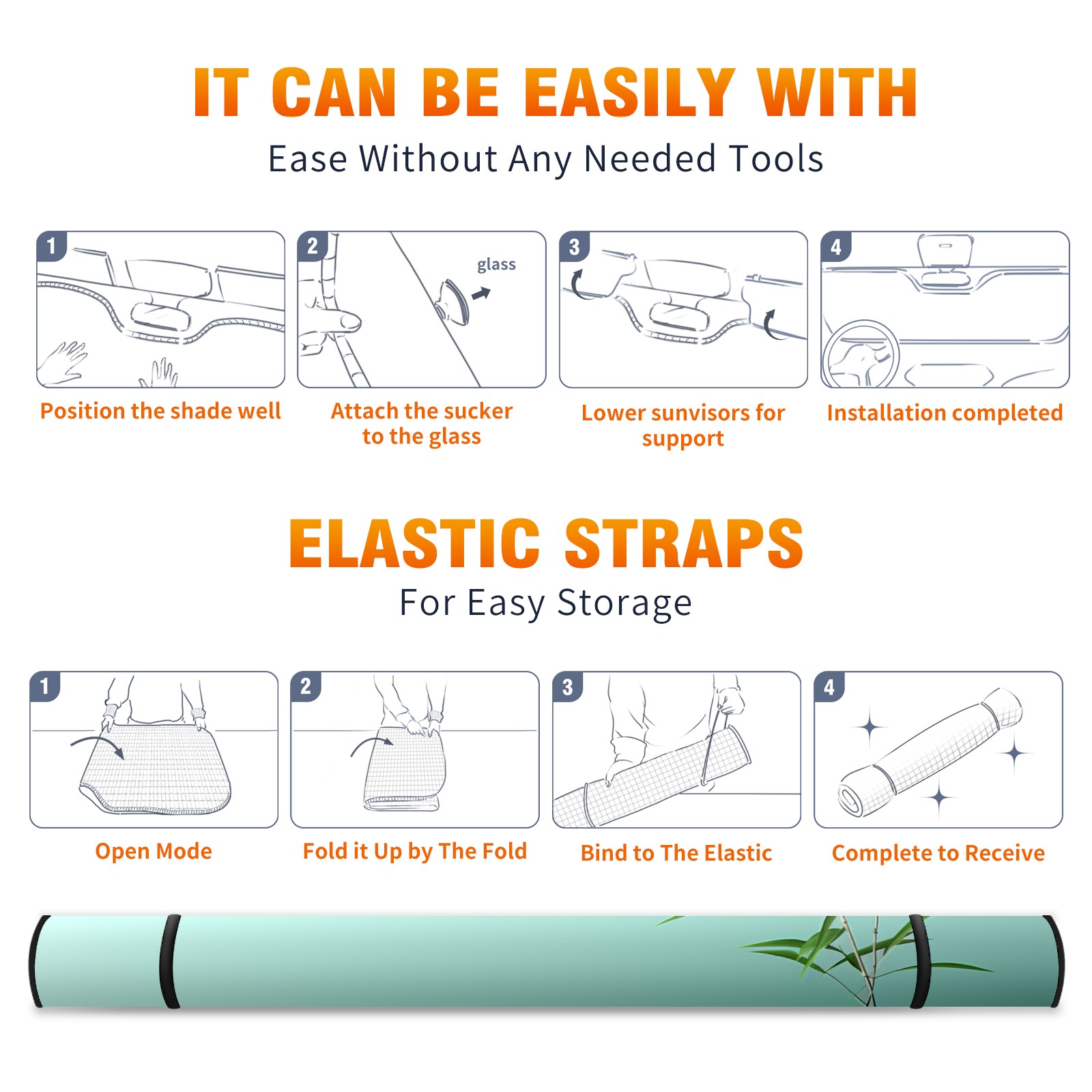 IT CAN BE EASILY WITH
Ease Without Any Needed Tools

1
Position the shade well

2
glass
Attach the sucker to the glass

3
Lower sunvisors for support

4
Installation completed

ELASTIC STRAPS
For Easy Storage

1
Open Mode

2
Fold it Up by The Fold

3
Bind to The Elastic

4
Complete to Receive