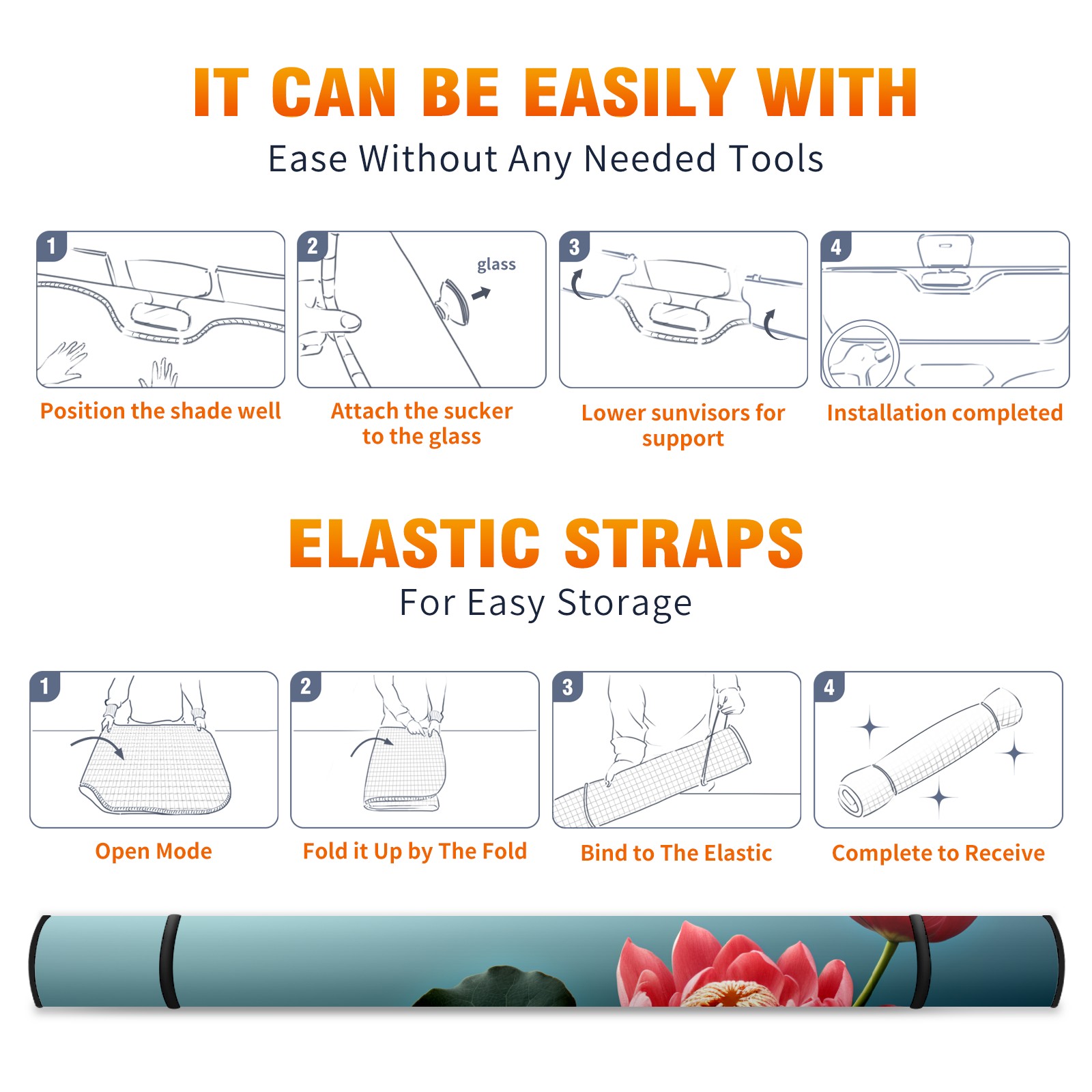 IT CAN BE EASILY WITH
Ease Without Any Needed Tools

1
Position the shade well

2
glass
Attach the sucker to the glass

3
Lower sunvisors for support

4
Installation completed

ELASTIC STRAPS
For Easy Storage

1
Open Mode

2
Fold it Up by The Fold

3
Bind to The Elastic

4
Complete to Receive