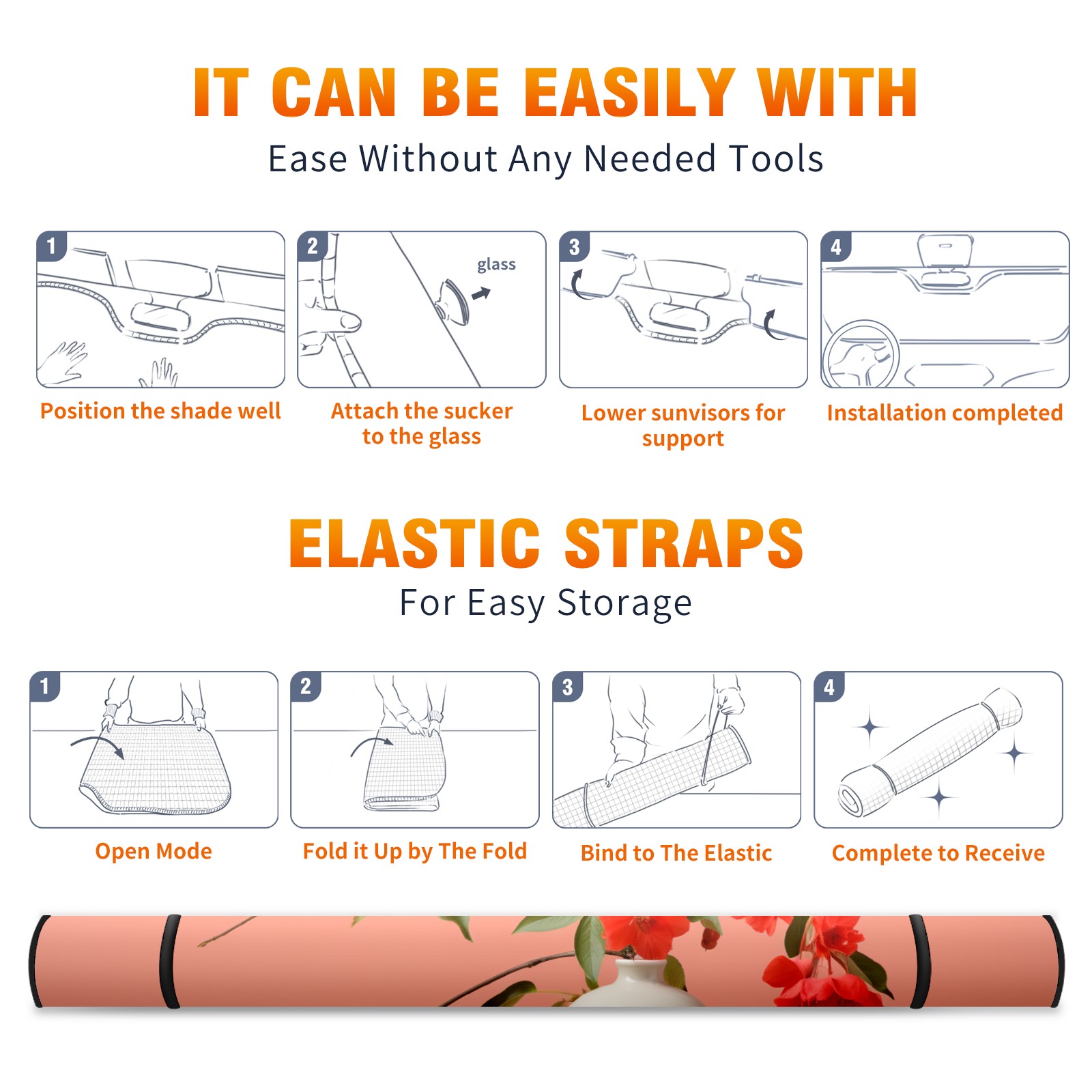 IT CAN BE EASILY WITH

Ease Without Any Needed Tools

1

Position the shade well

2

glass

Attach the sucker to the glass

3

Lower sunvisors for support

4

Installation completed

ELASTIC STRAPS

For Easy Storage

1

Open Mode

2

Fold it Up by The Fold

3

Bind to The Elastic

4

Complete to Receive