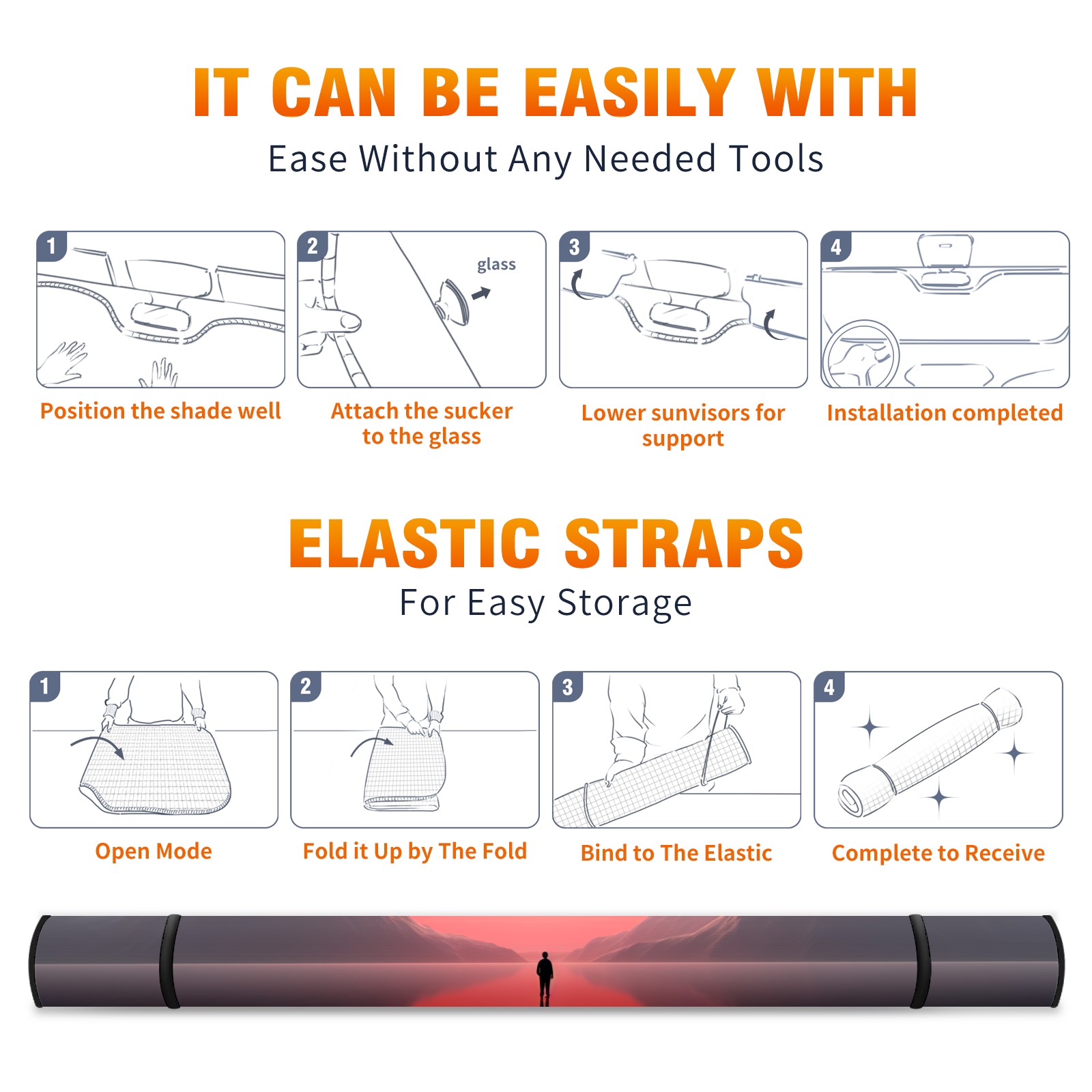 IT CAN BE EASILY WITH

Ease Without Any Needed Tools

1

Position the shade well

2

glass

Attach the sucker to the glass

3

Lower sunvisors for support

4

Installation completed

ELASTIC STRAPS

For Easy Storage

1

Open Mode

2

Fold it Up by The Fold

3

Bind to The Elastic

4

Complete to Receive