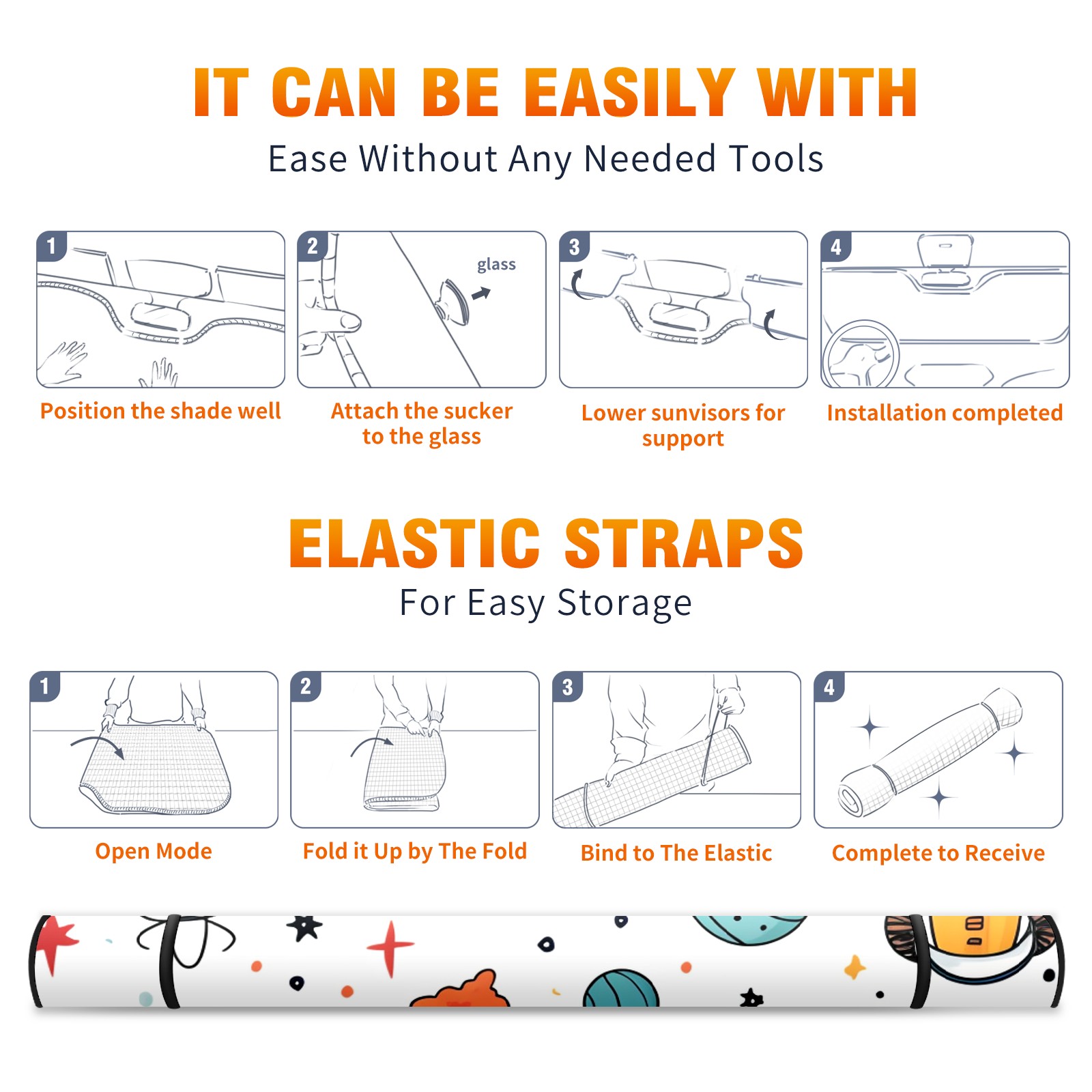 IT CAN BE EASILY WITH

Ease Without Any Needed Tools

1

Position the shade well

2

glass

Attach the sucker to the glass

3

Lower sunvisors for support

4

Installation completed

ELASTIC STRAPS

For Easy Storage

1

Open Mode

2

Fold it Up by The Fold

3

Bind to The Elastic

4

Complete to Receive