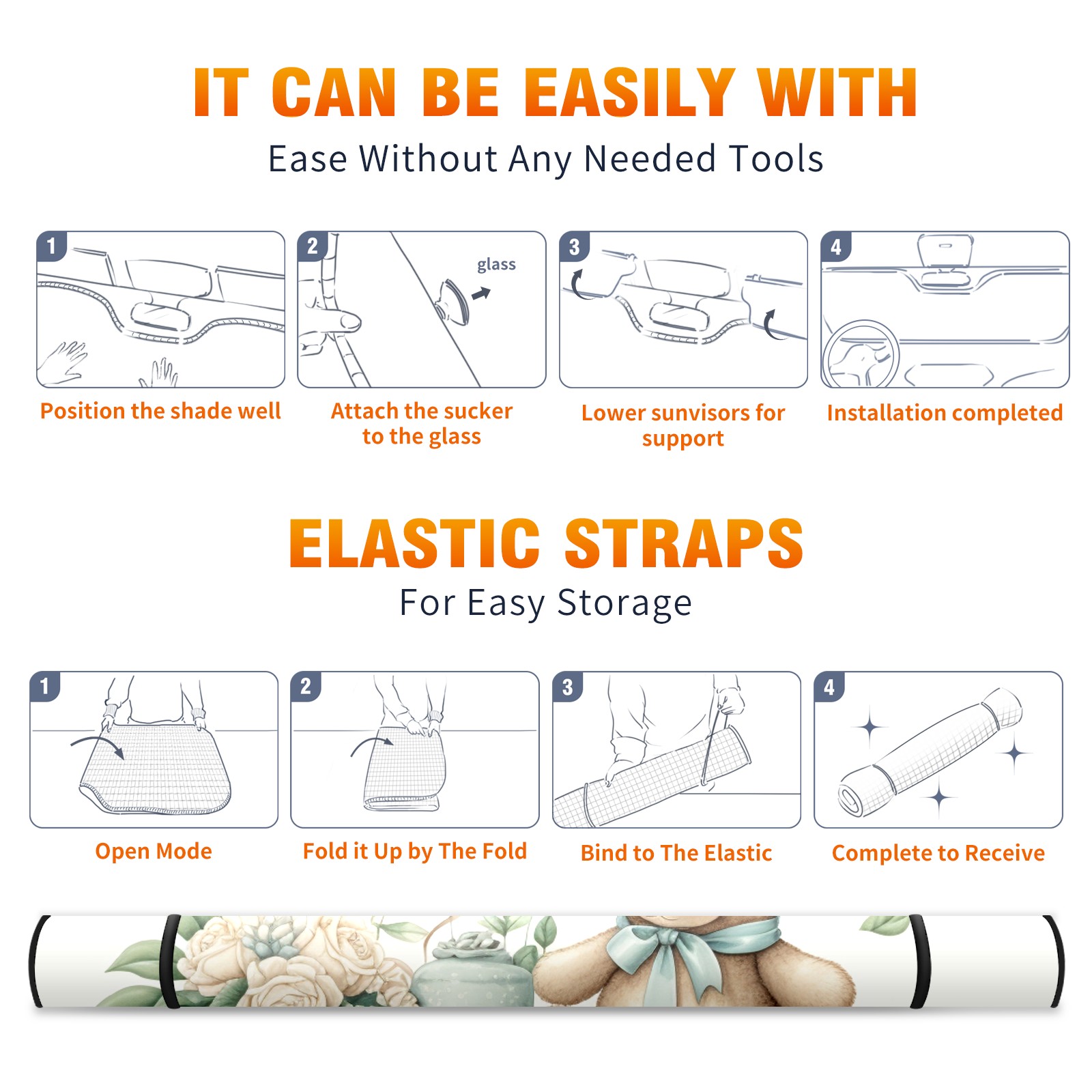 IT CAN BE EASILY WITH
Ease Without Any Needed Tools

1
Position the shade well

2
glass
Attach the sucker to the glass

3
Lower sunvisors for support

4
Installation completed

ELASTIC STRAPS
For Easy Storage

1
Open Mode

2
Fold it Up by The Fold

3
Bind to The Elastic

4
Complete to Receive