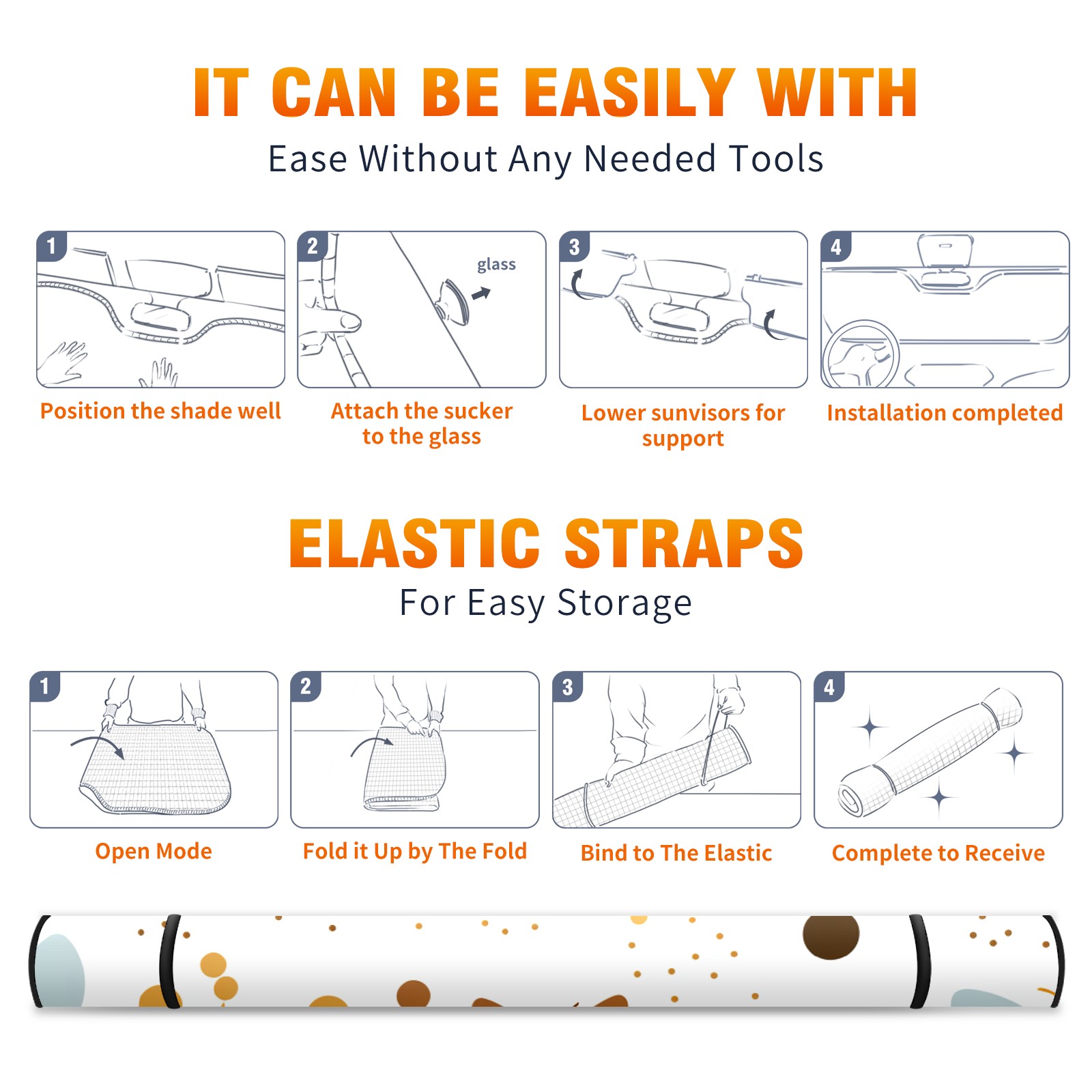 IT CAN BE EASILY WITH

Ease Without Any Needed Tools

1

Position the shade well

2

glass

Attach the sucker to the glass

3

Lower sunvisors for support

4

Installation completed

ELASTIC STRAPS

For Easy Storage

1

Open Mode

2

Fold it Up by The Fold

3

Bind to The Elastic

4

Complete to Receive