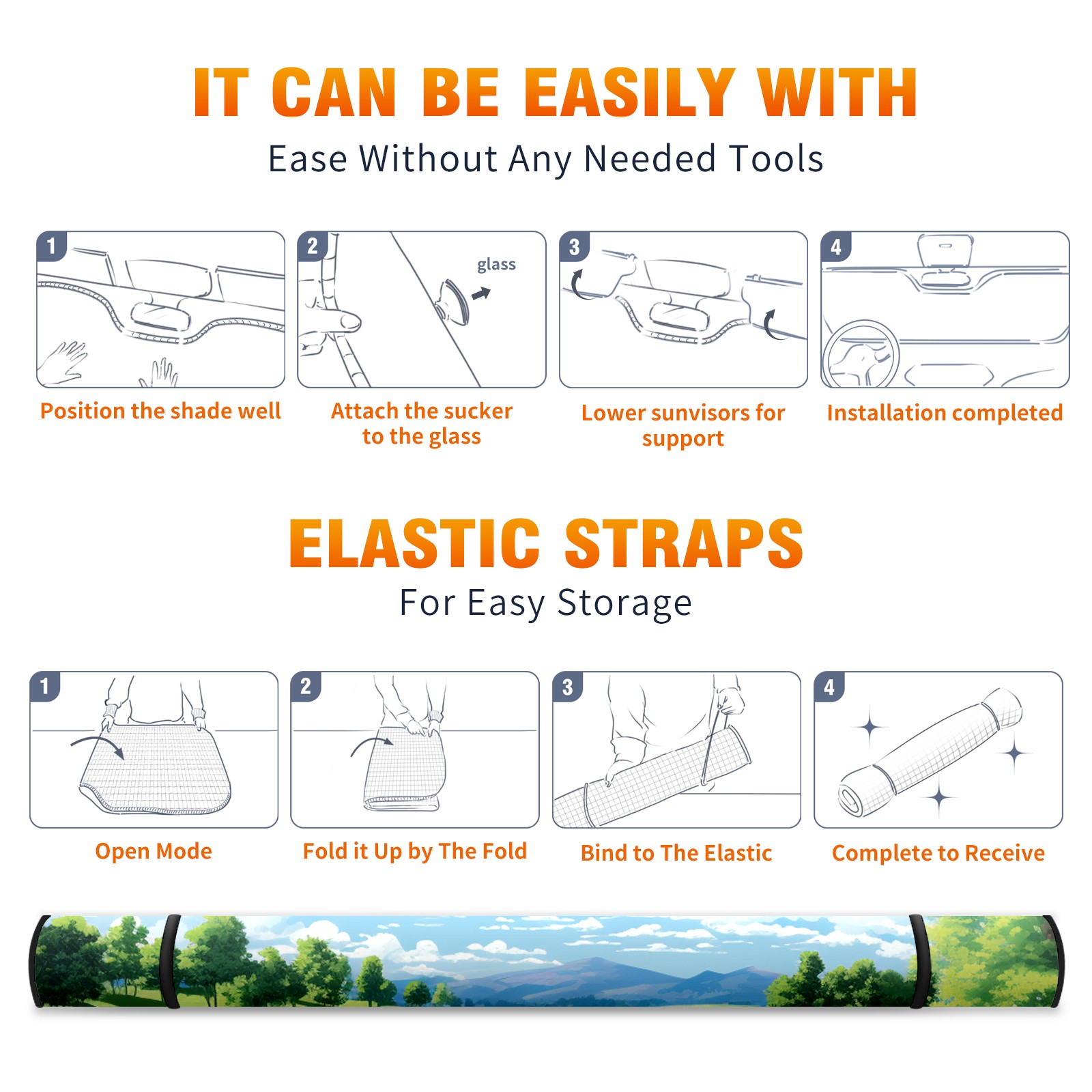 IT CAN BE EASILY WITH

Ease Without Any Needed Tools

1

Position the shade well

2

glass

Attach the sucker to the glass

3

Lower sunvisors for support

4

Installation completed

ELASTIC STRAPS

For Easy Storage

1

Open Mode

2

Fold it Up by The Fold

3

Bind to The Elastic

4

Complete to Receive