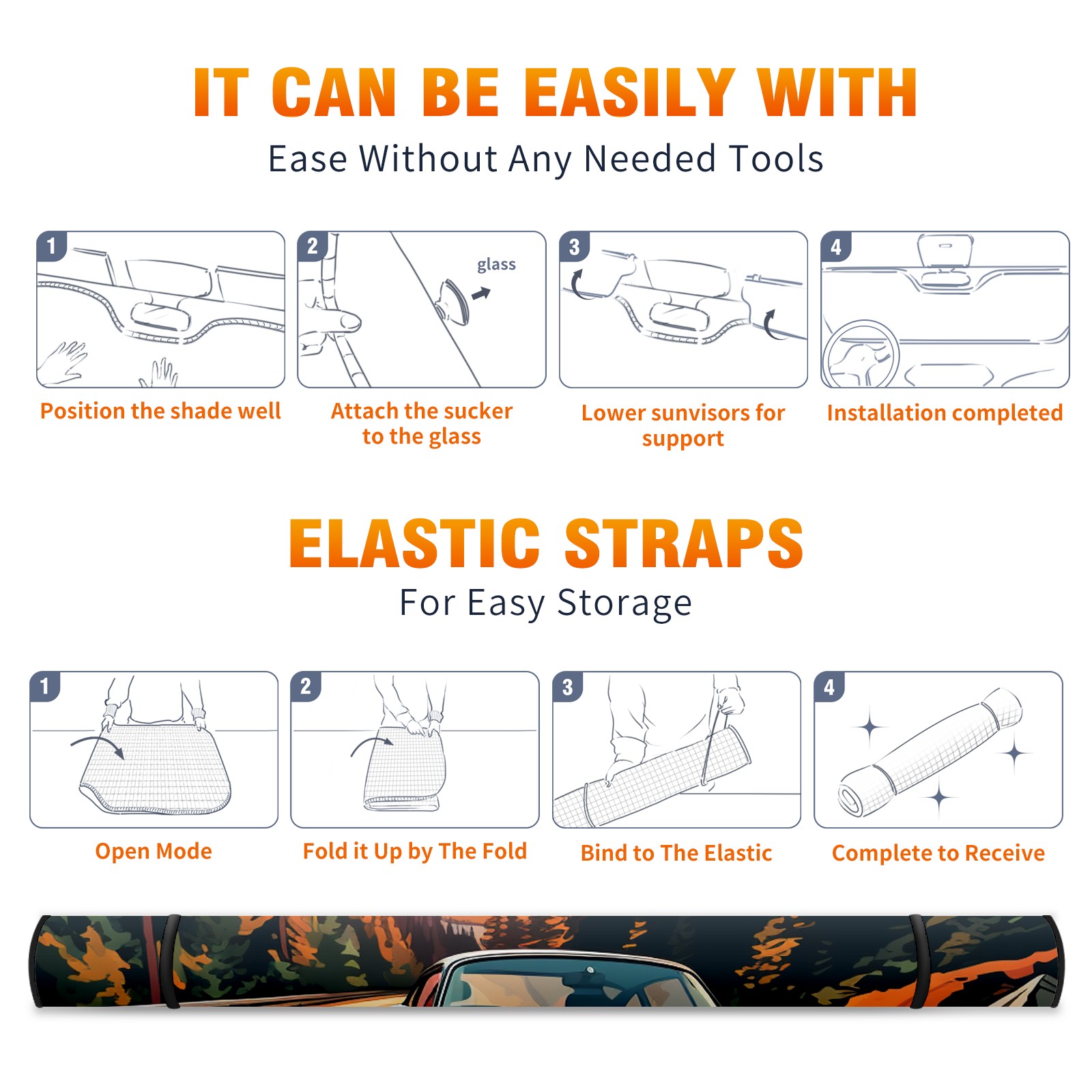 IT CAN BE EASILY WITH
Ease Without Any Needed Tools

1
Position the shade well

2
glass
Attach the sucker to the glass

3
Lower sunvisors for support

4
Installation completed

ELASTIC STRAPS
For Easy Storage

1
Open Mode

2
Fold it Up by The Fold

3
Bind to The Elastic

4
Complete to Receive