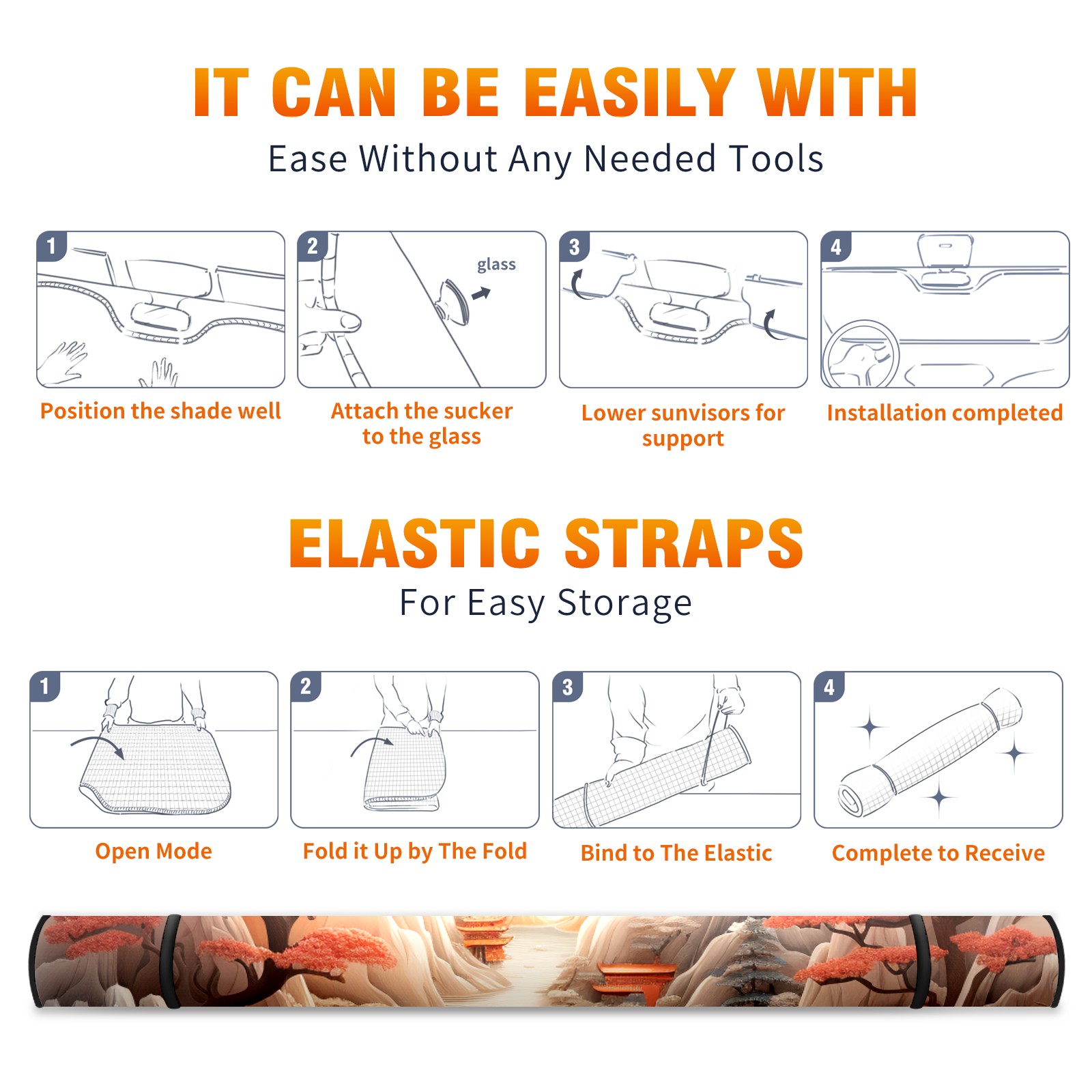 IT CAN BE EASILY WITH

Ease Without Any Needed Tools

1

Position the shade well

2

glass

Attach the sucker to the glass

3

Lower sunvisors for support

4

Installation completed

ELASTIC STRAPS

For Easy Storage

1

Open Mode

2

Fold it Up by The Fold

3

Bind to The Elastic

4

Complete to Receive