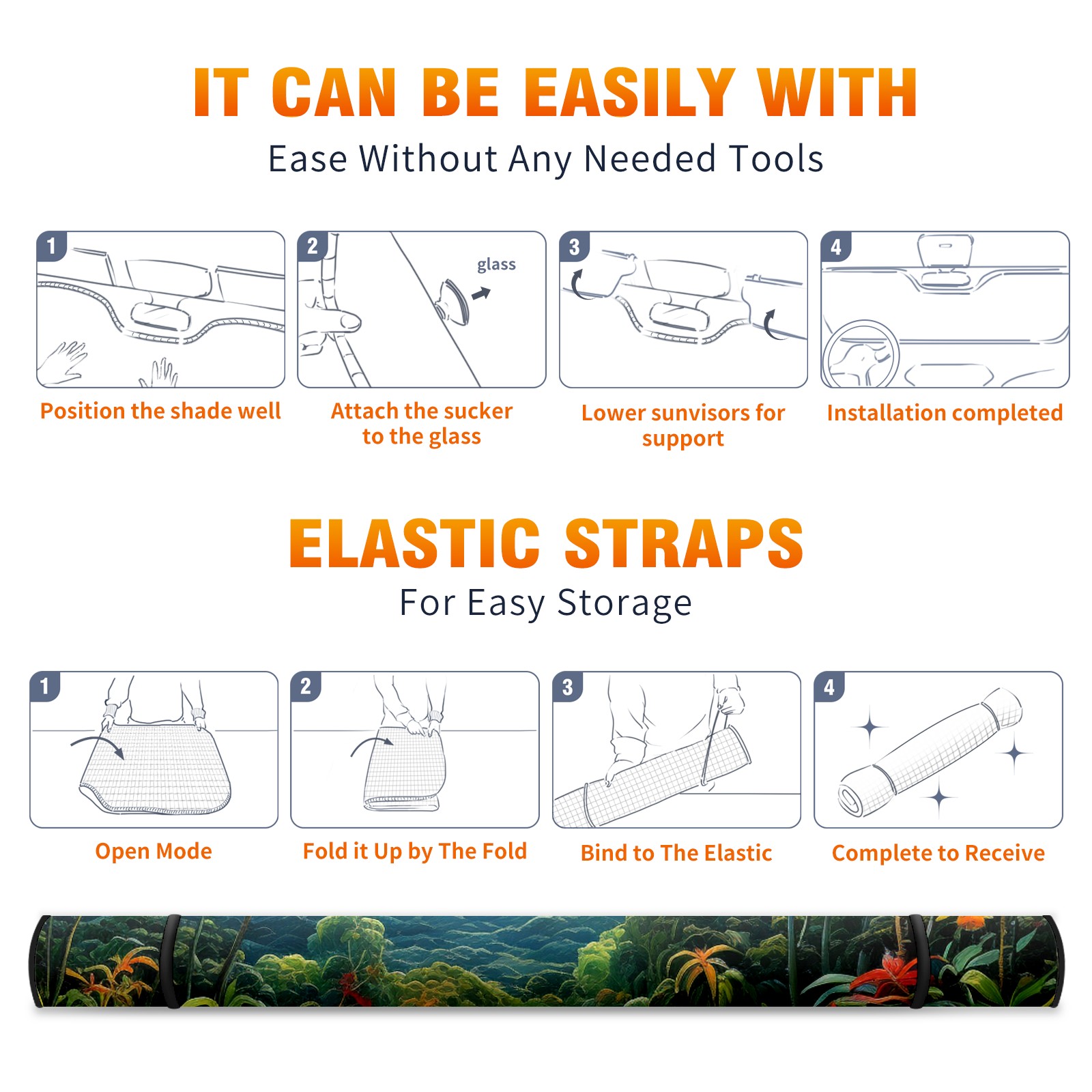 IT CAN BE EASILY WITH

Ease Without Any Needed Tools

1

Position the shade well

2

glass

Attach the sucker to the glass

3

Lower sunvisors for support

4

Installation completed

ELASTIC STRAPS

For Easy Storage

1

Open Mode

2

Fold it Up by The Fold

3

Bind to The Elastic

4

Complete to Receive