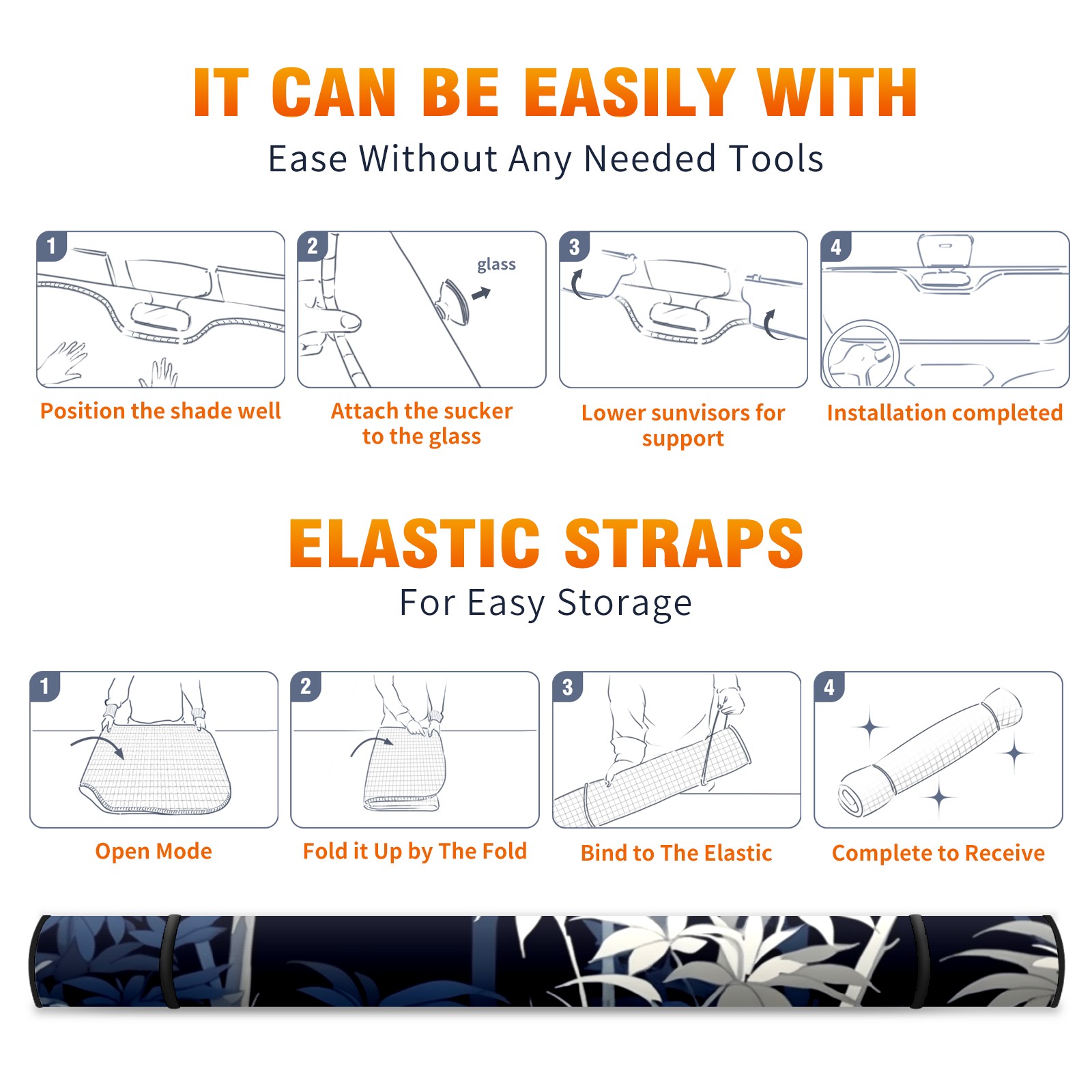 IT CAN BE EASILY WITH

Ease Without Any Needed Tools

1

Position the shade well

2

glass

Attach the sucker to the glass

3

Lower sunvisors for support

4

Installation completed

ELASTIC STRAPS

For Easy Storage

1

Open Mode

2

Fold it Up by The Fold

3

Bind to The Elastic

4

Complete to Receive