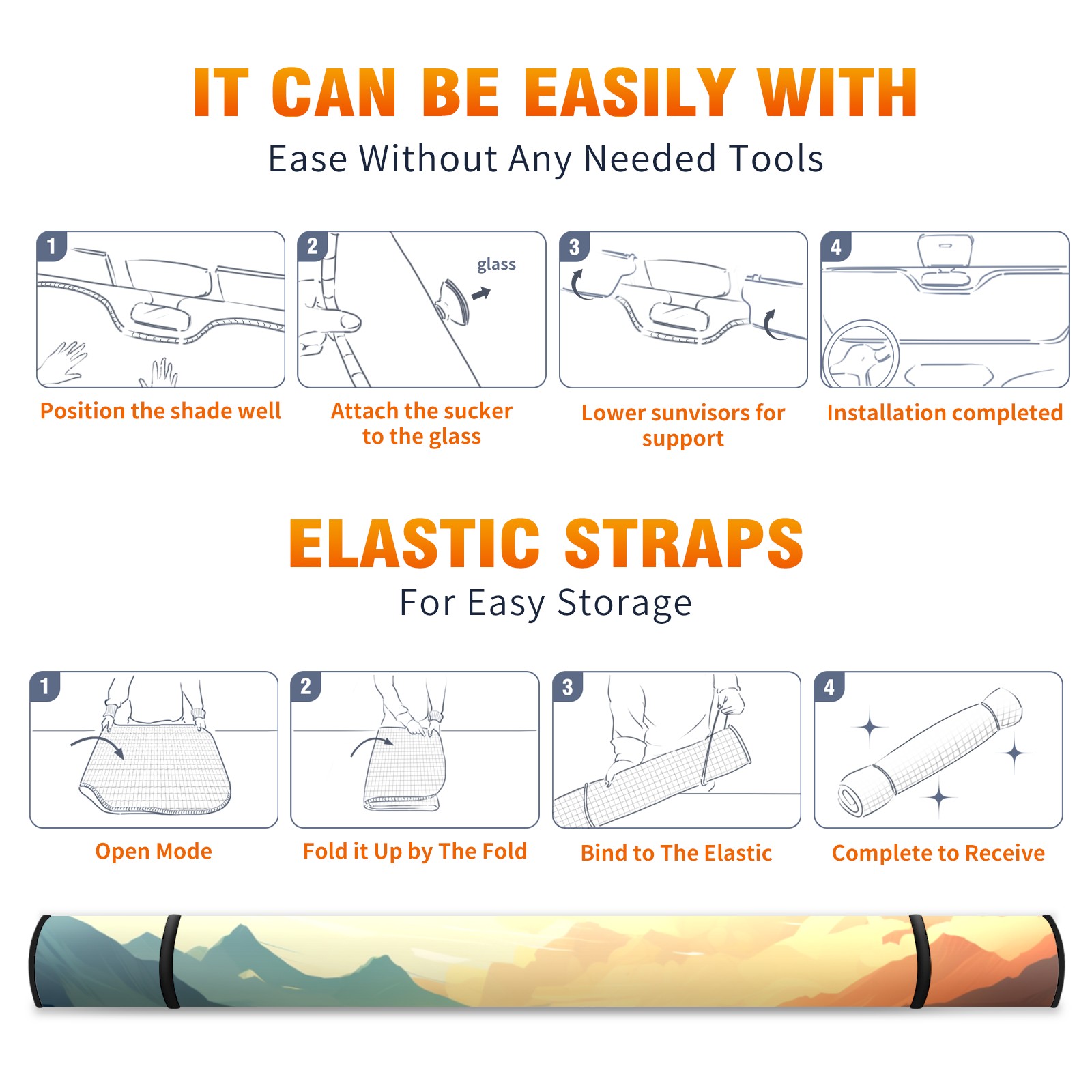 IT CAN BE EASILY WITH

Ease Without Any Needed Tools

1

Position the shade well

2

glass

Attach the sucker to the glass

3

Lower sunvisors for support

4

Installation completed

ELASTIC STRAPS

For Easy Storage

1

Open Mode

2

Fold it Up by The Fold

3

Bind to The Elastic

4

Complete to Receive