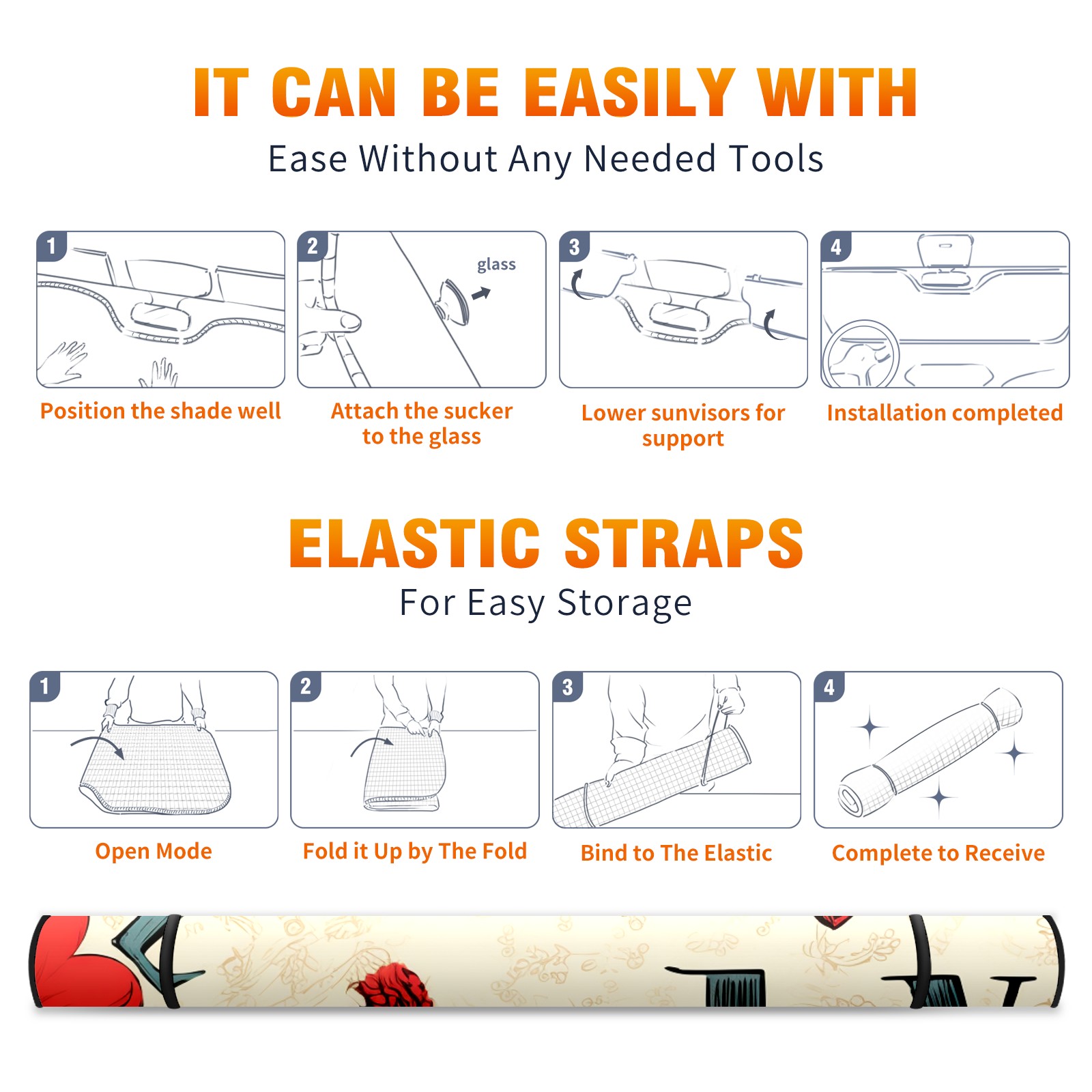 IT CAN BE EASILY WITH

Ease Without Any Needed Tools

1

Position the shade well

2

glass

Attach the sucker to the glass

3

Lower sunvisors for support

4

Installation completed

ELASTIC STRAPS

For Easy Storage

1

Open Mode

2

Fold it Up by The Fold

3

Bind to The Elastic

4

Complete to Receive