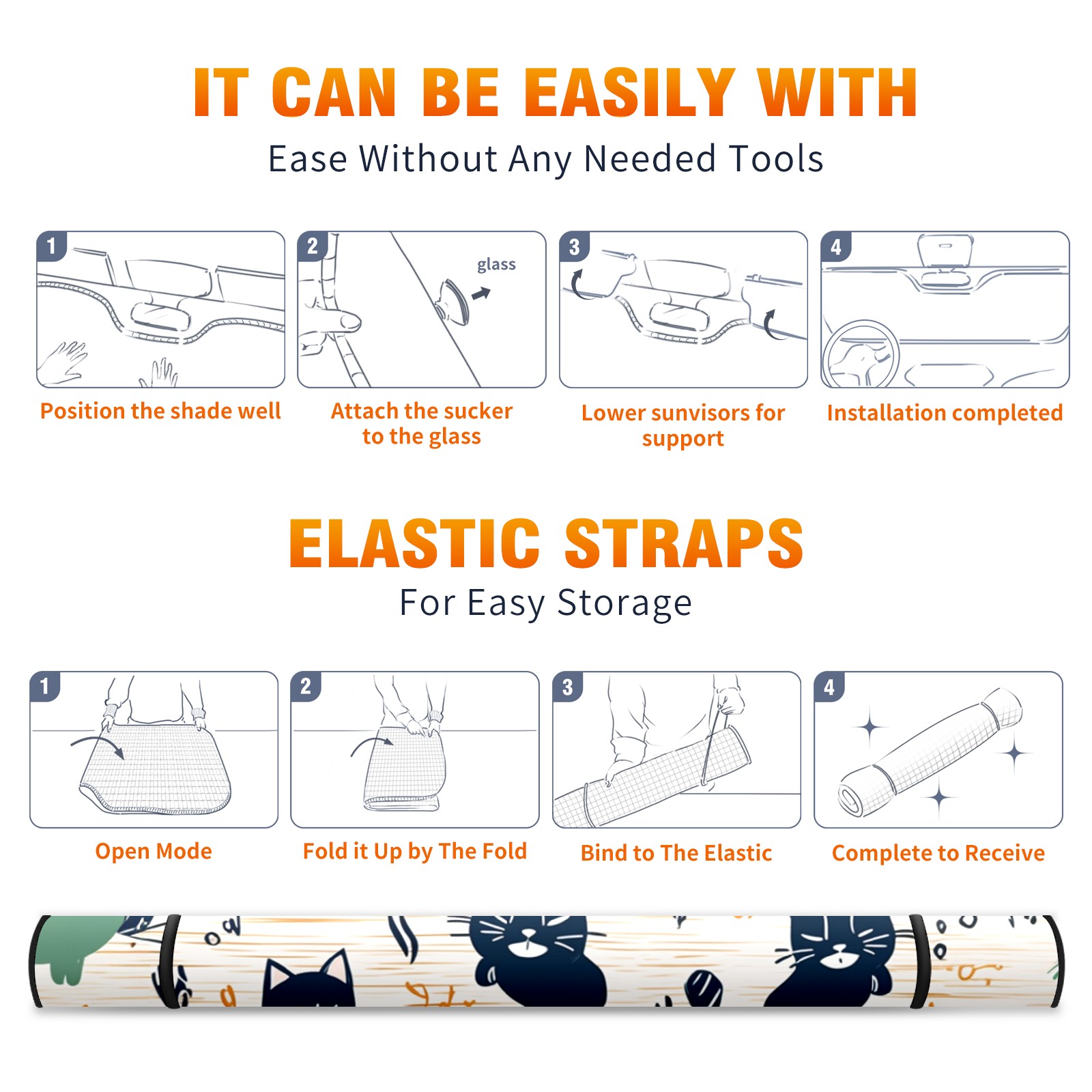 IT CAN BE EASILY WITH
Ease Without Any Needed Tools

1
Position the shade well

2
glass
Attach the sucker to the glass

3
Lower sunvisors for support

4
Installation completed

ELASTIC STRAPS
For Easy Storage

1
Open Mode

2
Fold it Up by The Fold

3
Bind to The Elastic

4
Complete to Receive