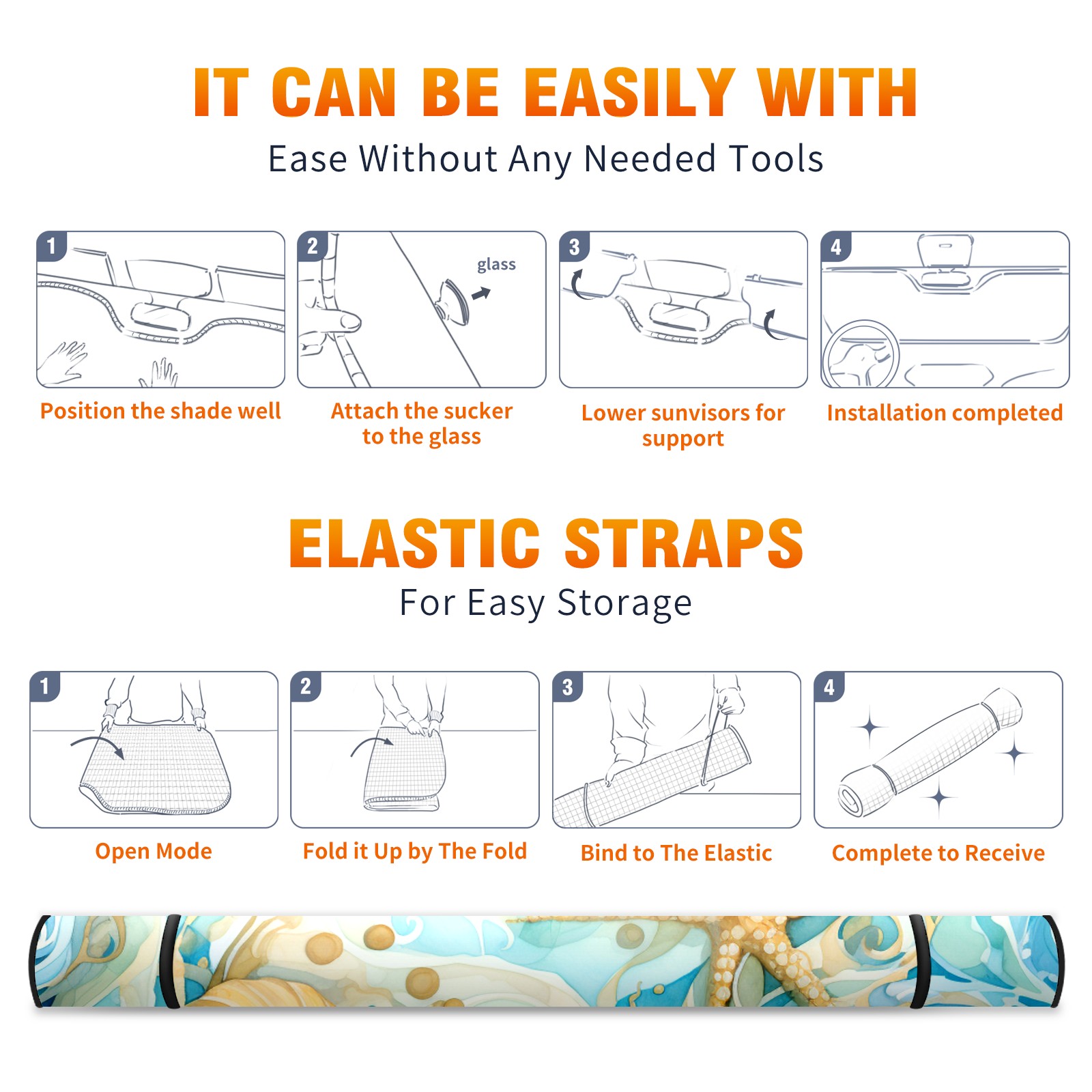 IT CAN BE EASILY WITH
Ease Without Any Needed Tools

1
Position the shade well

2
glass
Attach the sucker to the glass

3
Lower sunvisors for support

4
Installation completed

ELASTIC STRAPS
For Easy Storage

1
Open Mode

2
Fold it Up by The Fold

3
Bind to The Elastic

4
Complete to Receive