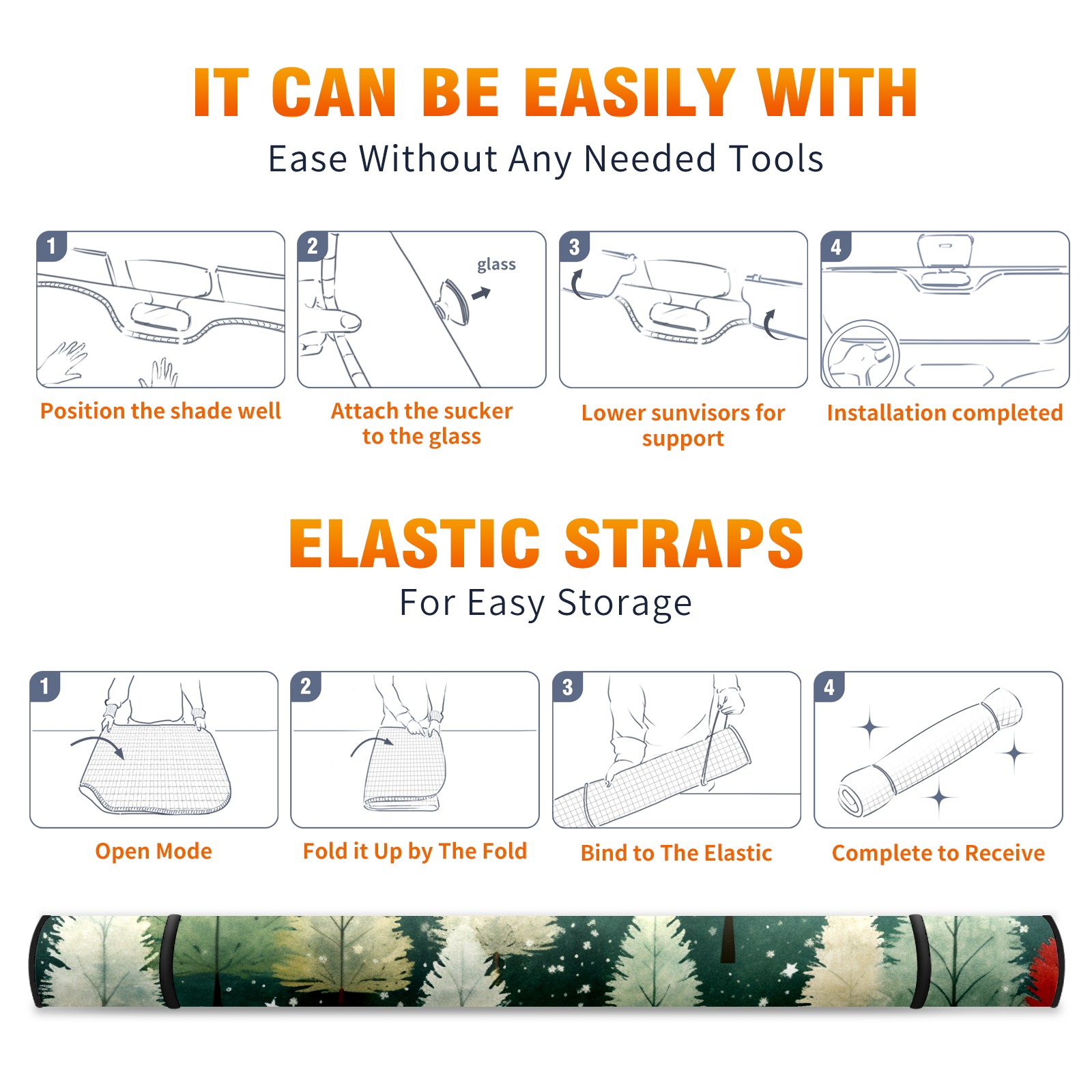 IT CAN BE EASILY WITH
Ease Without Any Needed Tools

1
Position the shade well

2
glass
Attach the sucker to the glass

3
Lower sunvisors for support

4
Installation completed

ELASTIC STRAPS
For Easy Storage

1
Open Mode

2
Fold it Up by The Fold

3
Bind to The Elastic

4
Complete to Receive