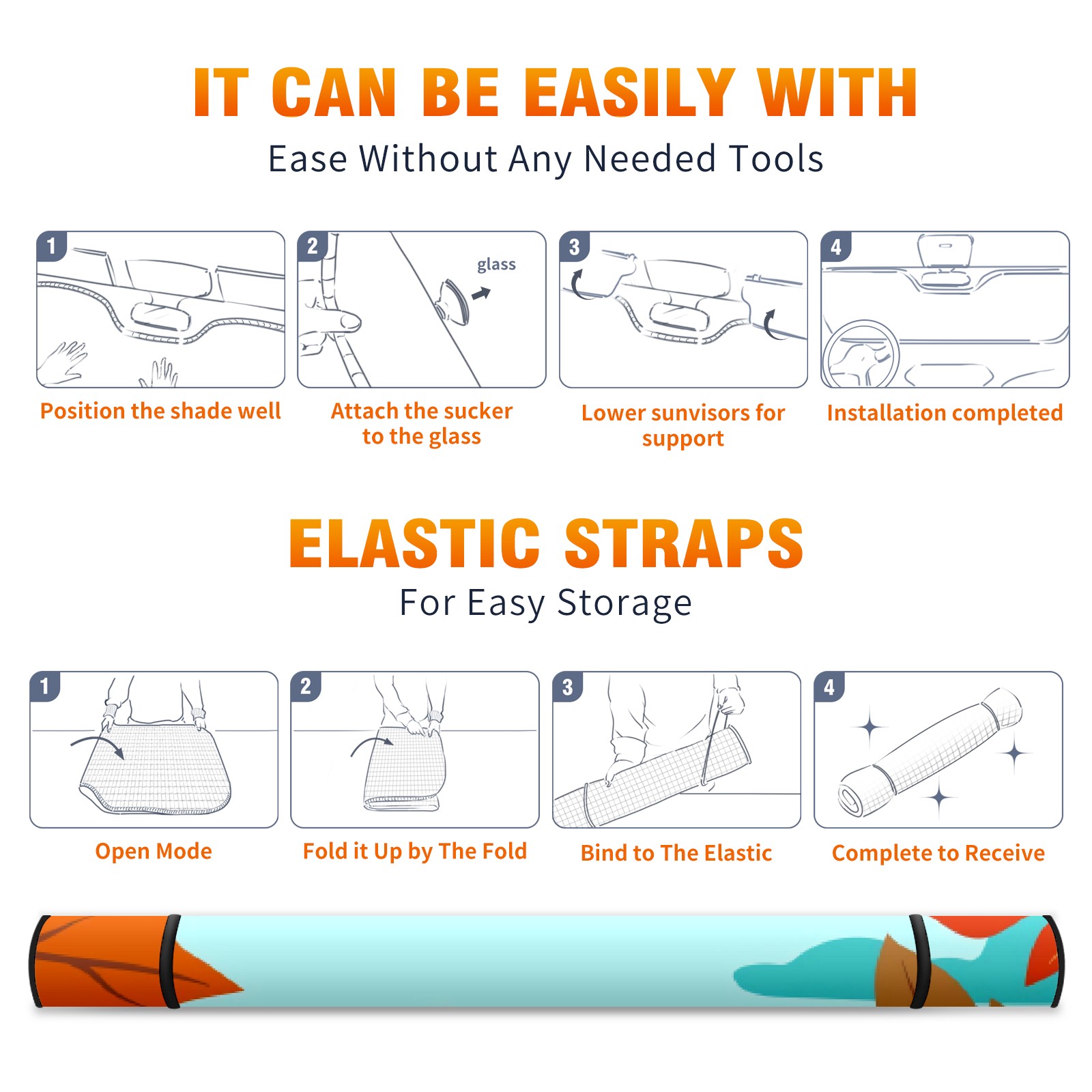 IT CAN BE EASILY WITH

Ease Without Any Needed Tools

1

Position the shade well

2

glass

Attach the sucker to the glass

3

Lower sunvisors for support

4

Installation completed

ELASTIC STRAPS

For Easy Storage

1

Open Mode

2

Fold it Up by The Fold

3

Bind to The Elastic

4

Complete to Receive