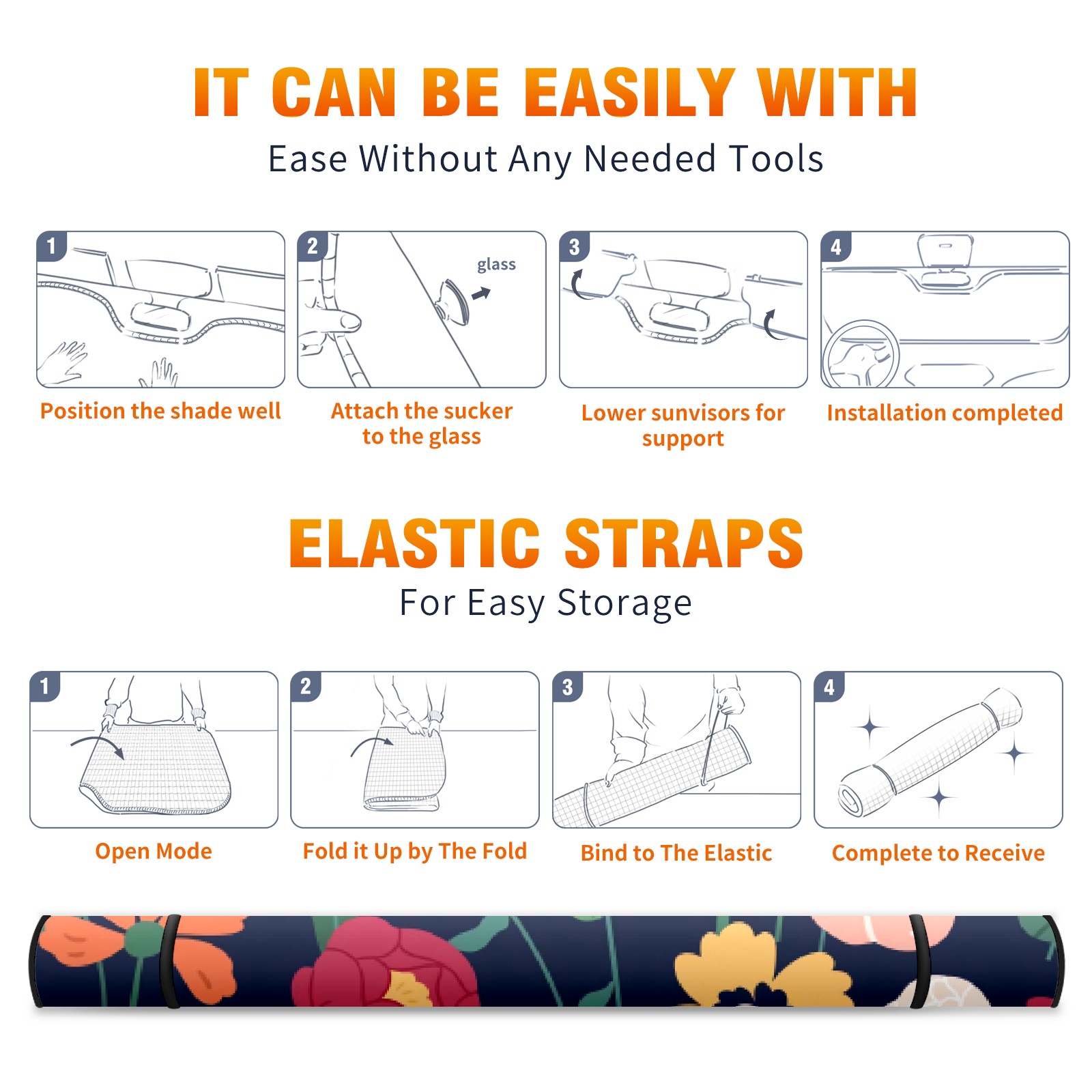 IT CAN BE EASILY WITH
Ease Without Any Needed Tools

1
Position the shade well

2
glass
Attach the sucker to the glass

3
Lower sunvisors for support

4
Installation completed

ELASTIC STRAPS
For Easy Storage

1
Open Mode

2
Fold it Up by The Fold

3
Bind to The Elastic

4
Complete to Receive