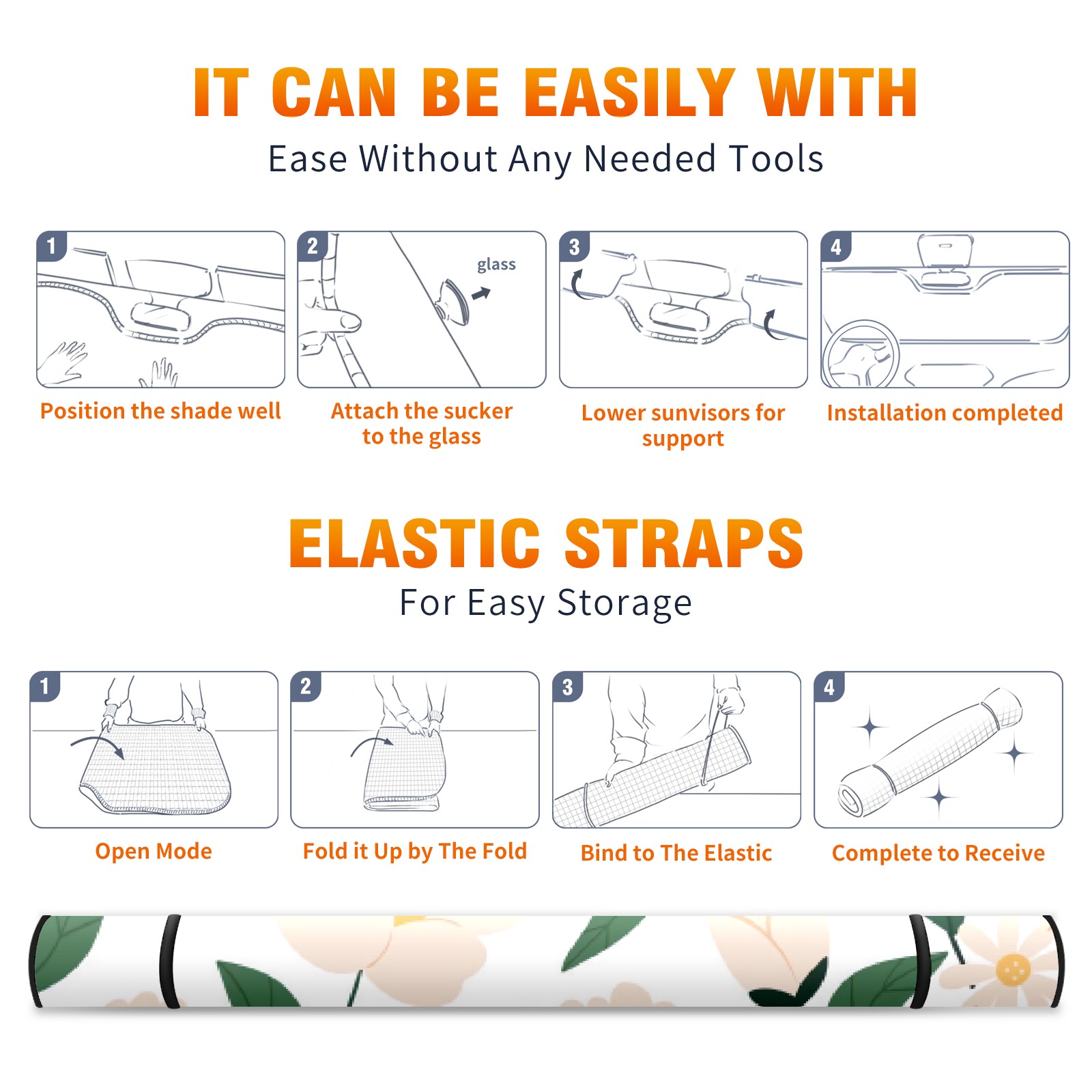 IT CAN BE EASILY WITH
Ease Without Any Needed Tools

1
Position the shade well

2
glass
Attach the sucker to the glass

3
Lower sunvisors for support

4
Installation completed

ELASTIC STRAPS
For Easy Storage

1
Open Mode

2
Fold it Up by The Fold

3
Bind to The Elastic

4
Complete to Receive