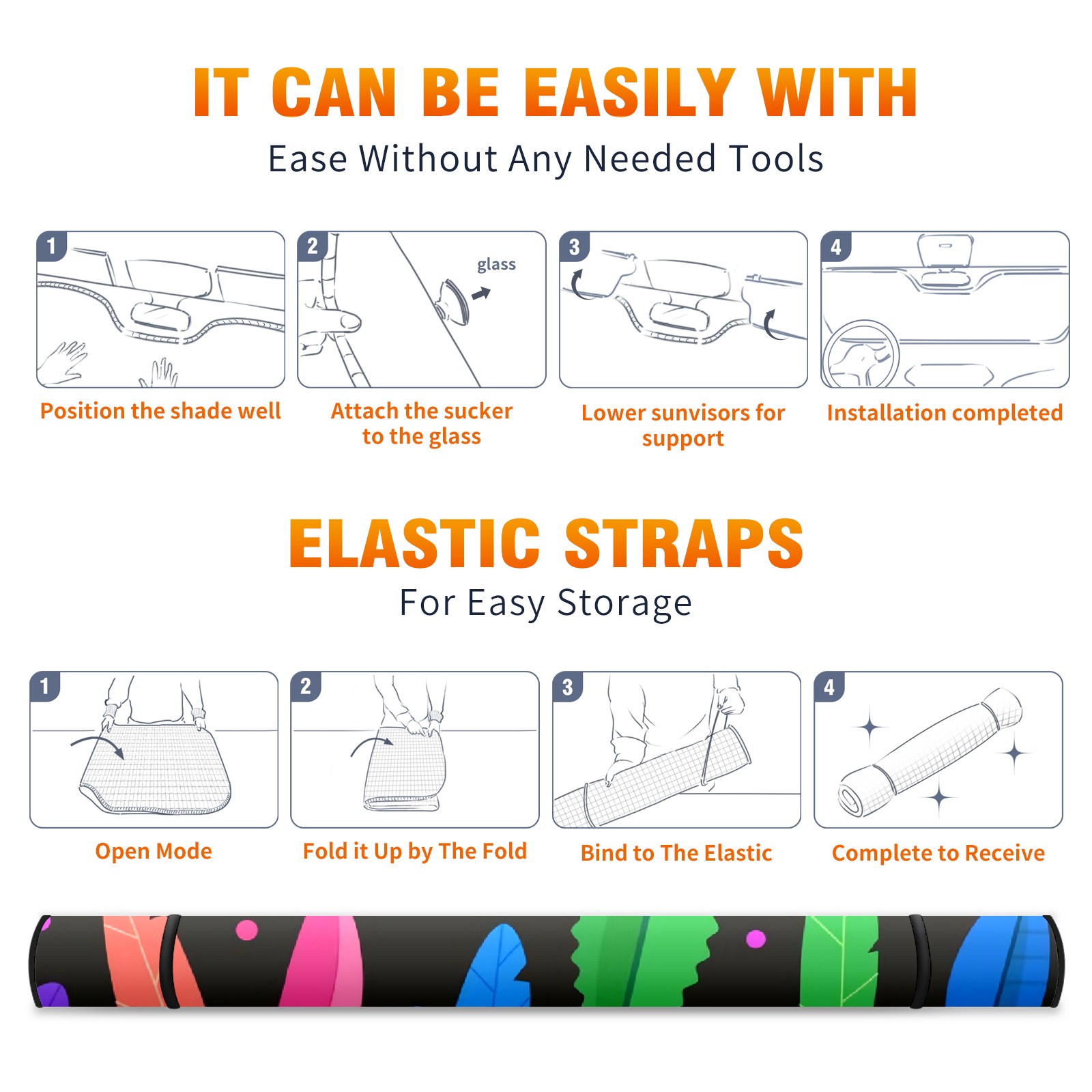 IT CAN BE EASILY WITH
Ease Without Any Needed Tools

1
Position the shade well

2
glass
Attach the sucker to the glass

3
Lower sunvisors for support

4
Installation completed

ELASTIC STRAPS
For Easy Storage

1
Open Mode

2
Fold it Up by The Fold

3
Bind to The Elastic

4
Complete to Receive