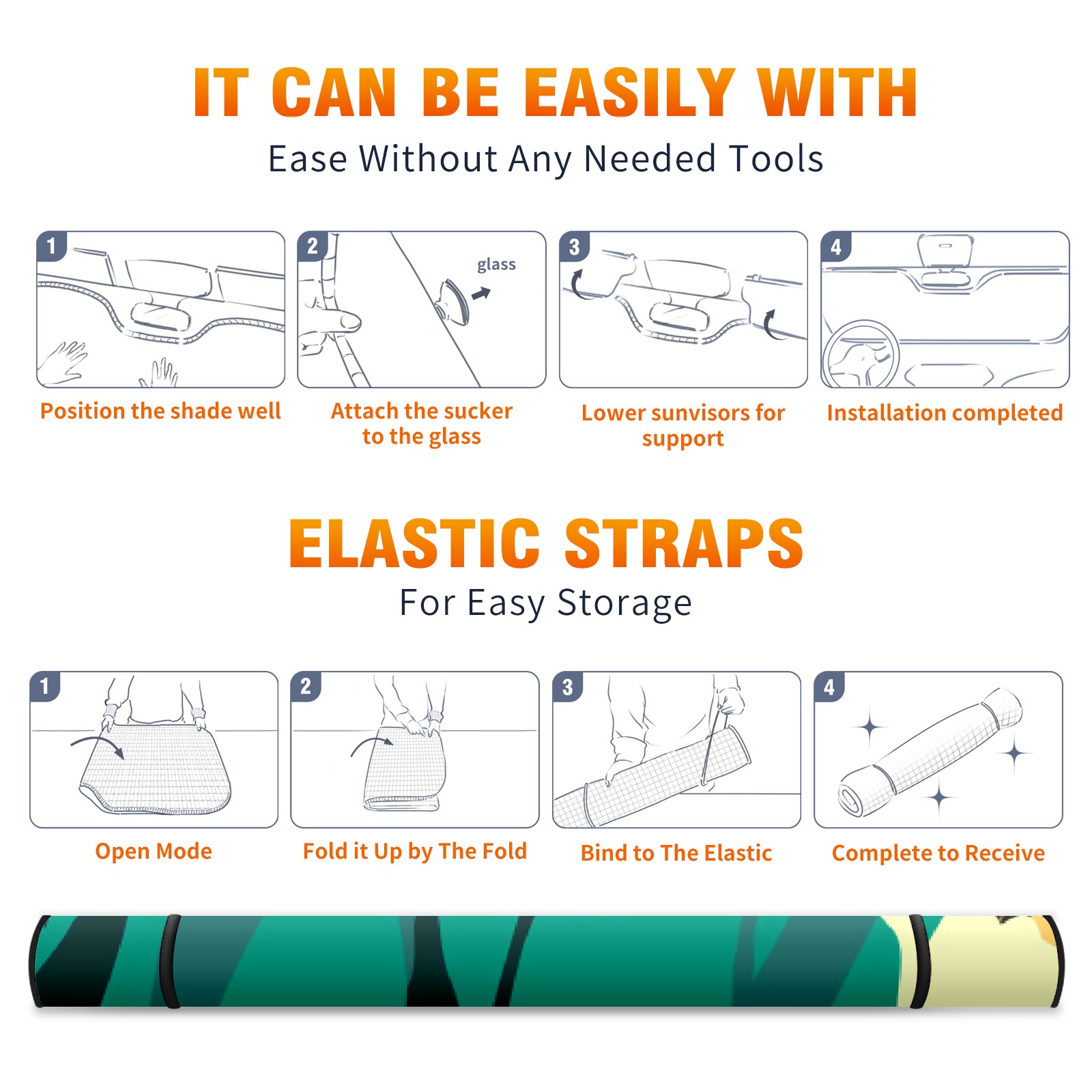 IT CAN BE EASILY WITH

Ease Without Any Needed Tools

1

Position the shade well

2

glass

Attach the sucker to the glass

3

Lower sunvisors for support

4

Installation completed

ELASTIC STRAPS

For Easy Storage

1

Open Mode

2

Fold it Up by The Fold

3

Bind to The Elastic

4

Complete to Receive