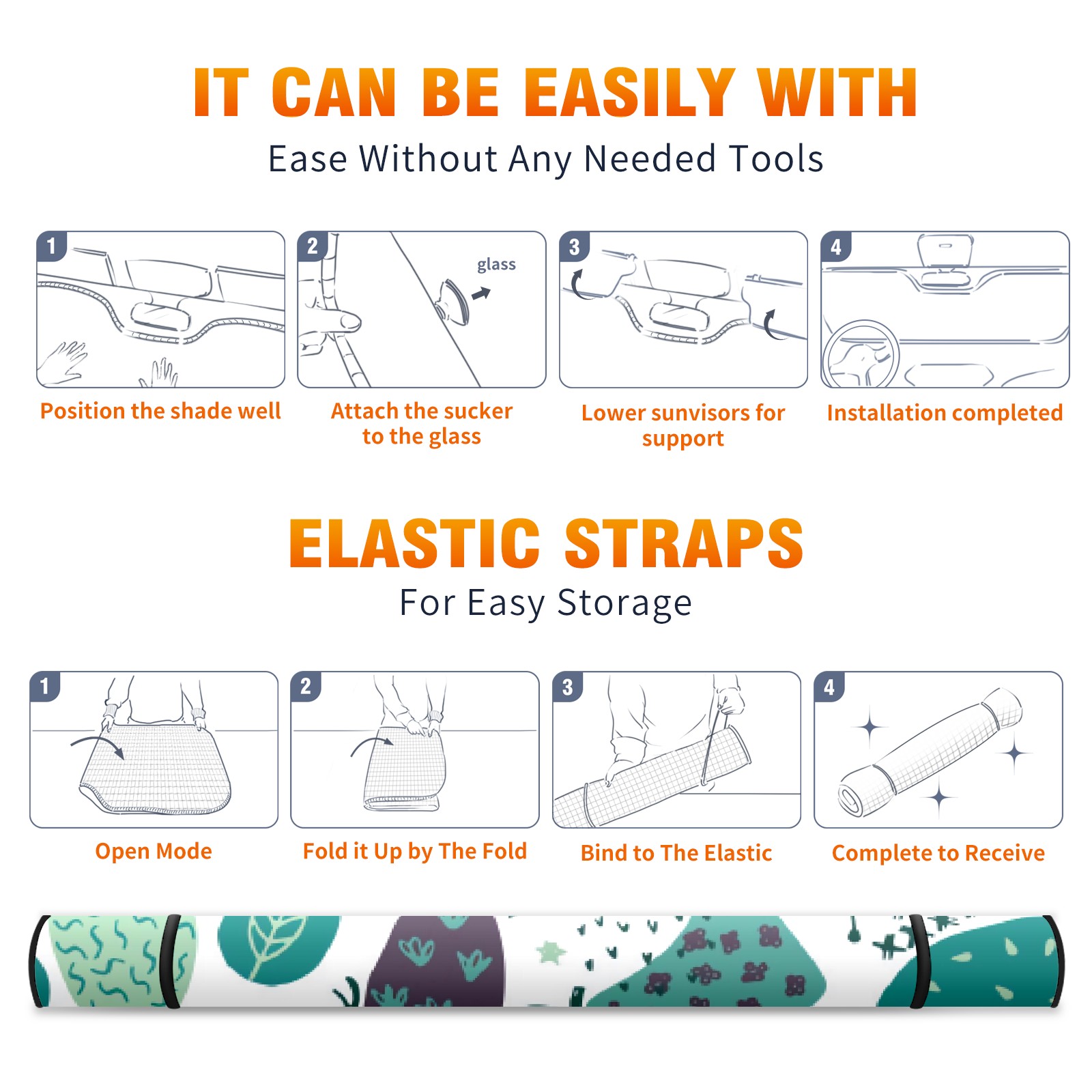 IT CAN BE EASILY WITH
Ease Without Any Needed Tools

1
Position the shade well

2
glass
Attach the sucker to the glass

3
Lower sunvisors for support

4
Installation completed

ELASTIC STRAPS
For Easy Storage

1
Open Mode

2
Fold it Up by The Fold

3
Bind to The Elastic

4
Complete to Receive