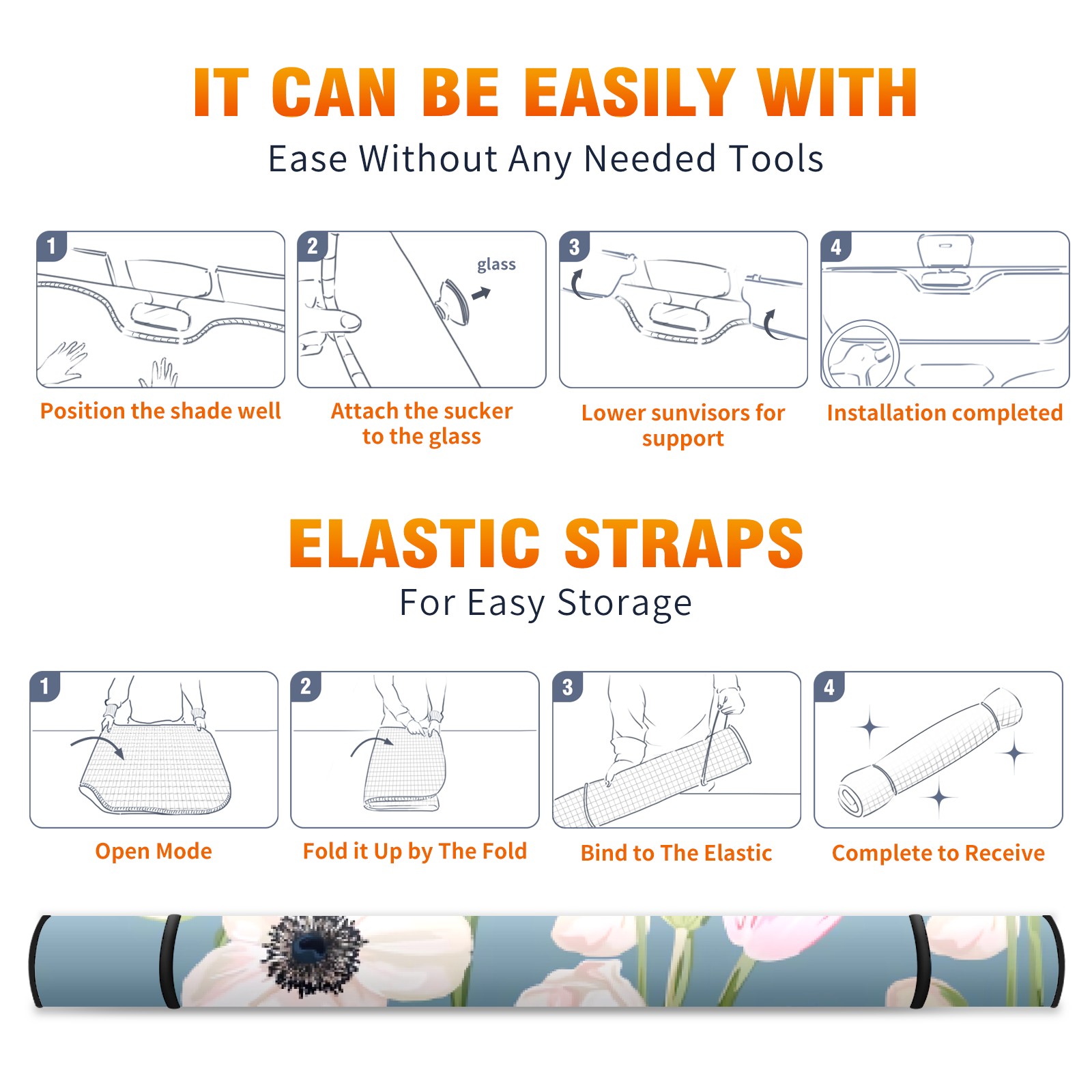 IT CAN BE EASILY WITH

Ease Without Any Needed Tools

1

Position the shade well

2

glass

Attach the sucker to the glass

3

Lower sunvisors for support

4

Installation completed

ELASTIC STRAPS

For Easy Storage

1

Open Mode

2

Fold it Up by The Fold

3

Bind to The Elastic

4

Complete to Receive