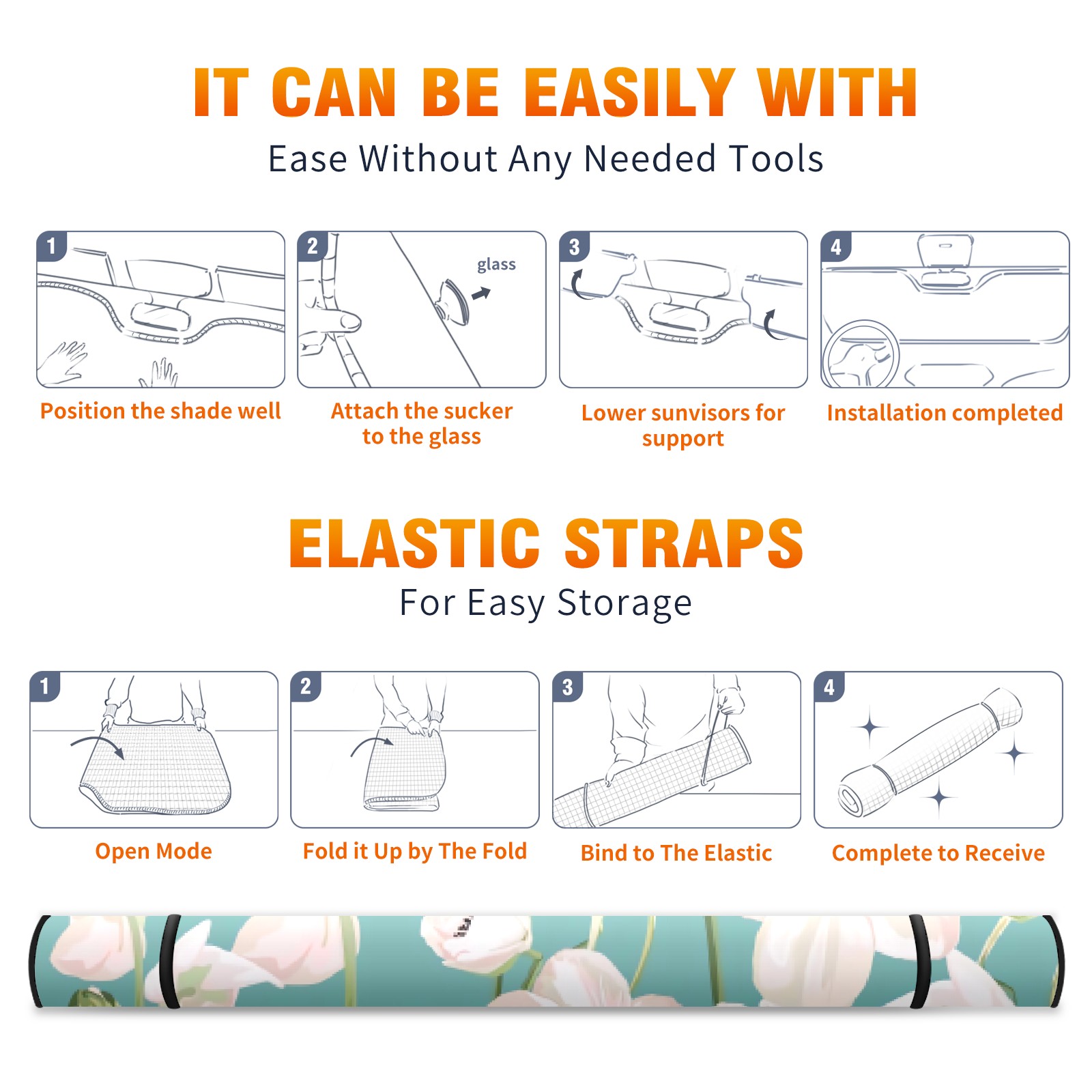 IT CAN BE EASILY WITH
Ease Without Any Needed Tools

1
Position the shade well

2
glass
Attach the sucker to the glass

3
Lower sunvisors for support

4
Installation completed

ELASTIC STRAPS
For Easy Storage

1
Open Mode

2
Fold it Up by The Fold

3
Bind to The Elastic

4
Complete to Receive