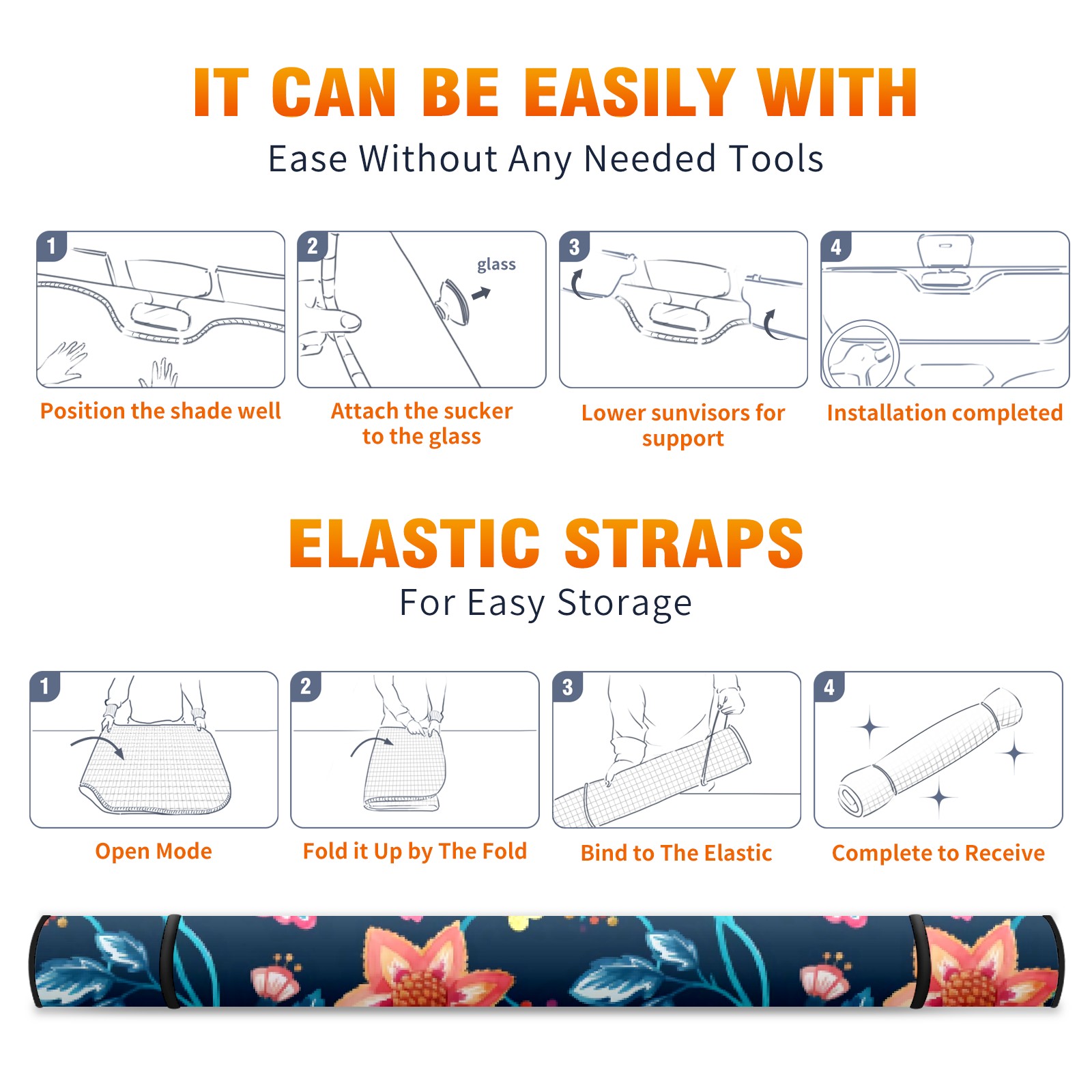 IT CAN BE EASILY WITH

Ease Without Any Needed Tools

1

Position the shade well

2

glass

Attach the sucker to the glass

3

Lower sunvisors for support

4

Installation completed

ELASTIC STRAPS

For Easy Storage

1

Open Mode

2

Fold it Up by The Fold

3

Bind to The Elastic

4

Complete to Receive