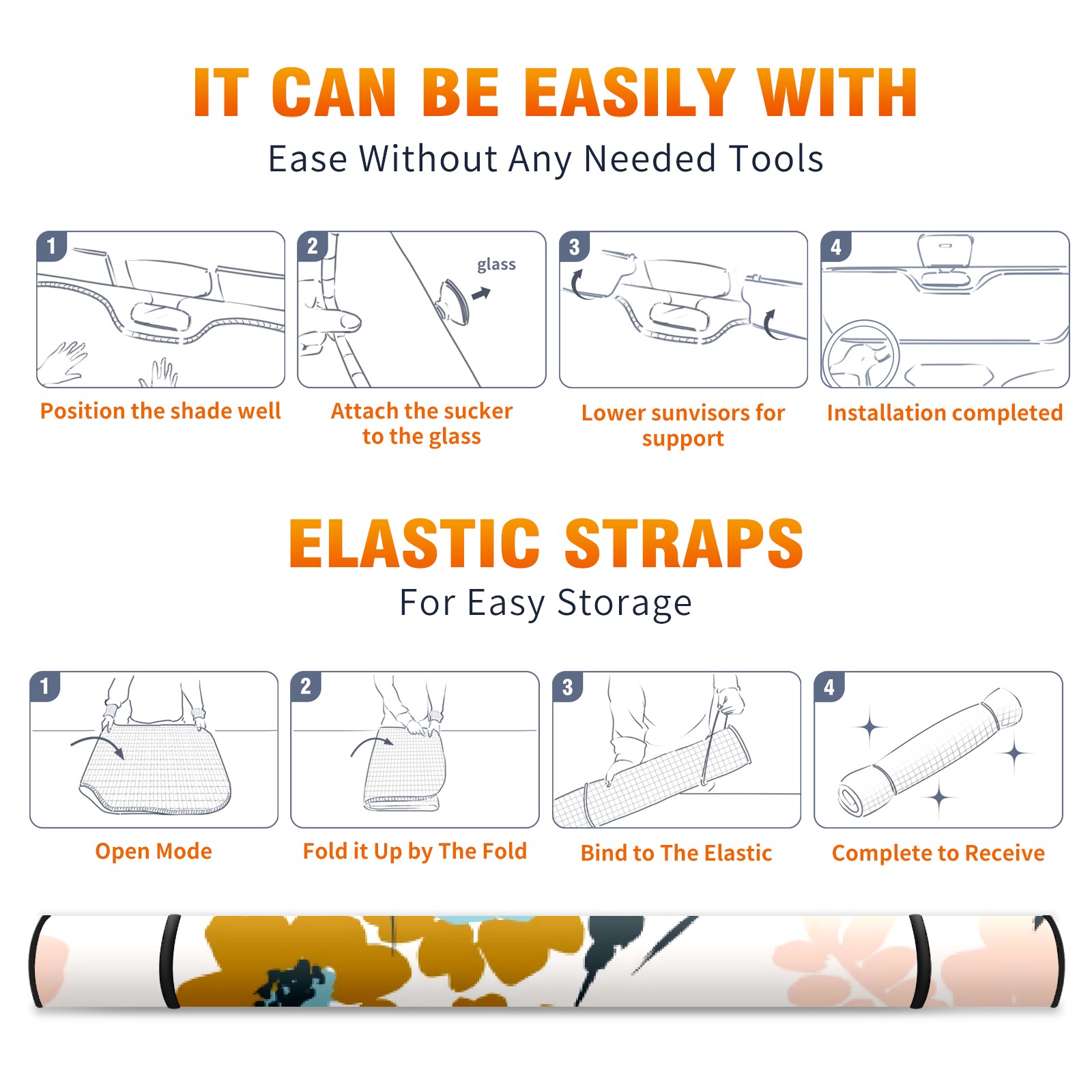 IT CAN BE EASILY WITH
Ease Without Any Needed Tools

1
Position the shade well

2
glass
Attach the sucker to the glass

3
Lower sunvisors for support

4
Installation completed

ELASTIC STRAPS
For Easy Storage

1
Open Mode

2
Fold it Up by The Fold

3
Bind to The Elastic

4
Complete to Receive