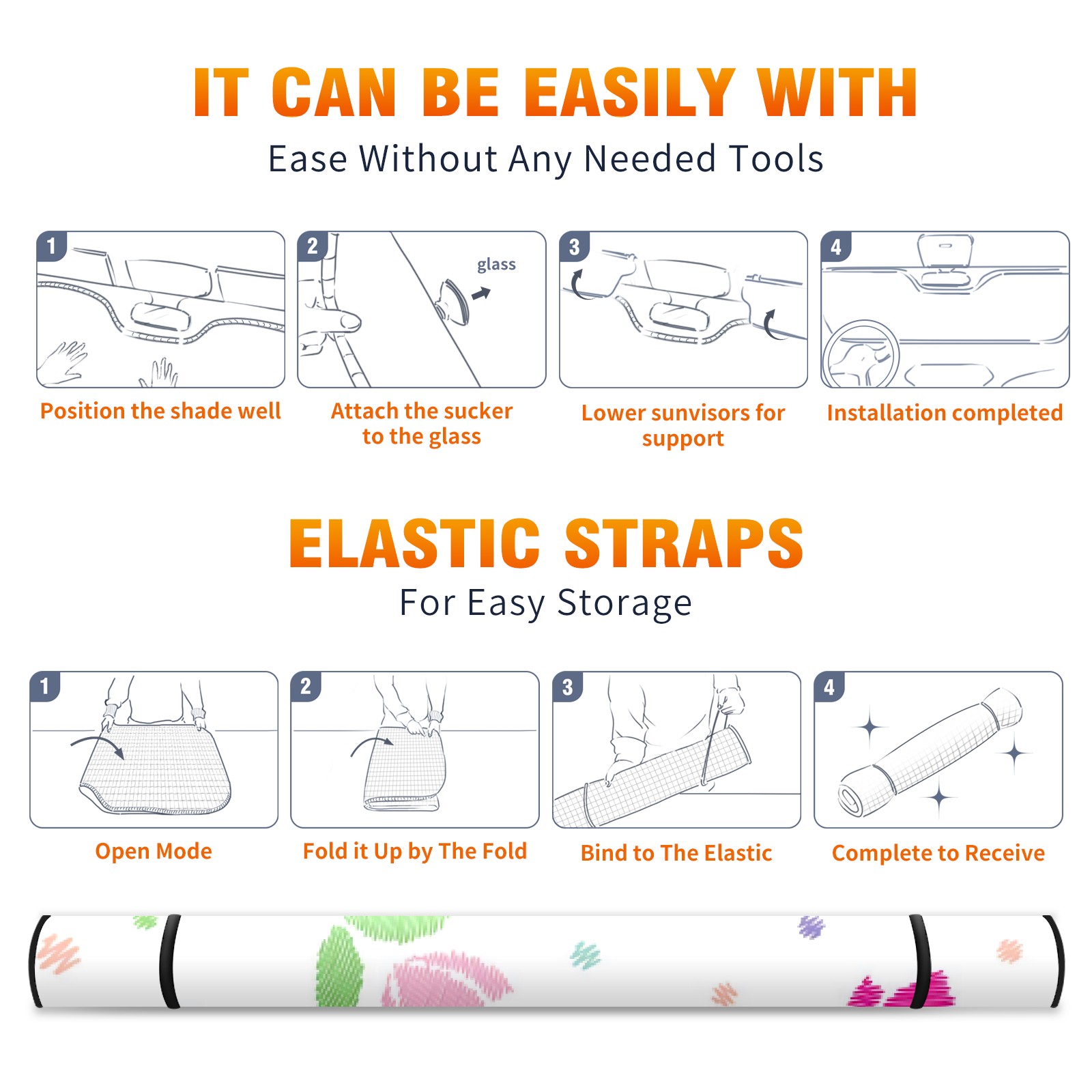 IT CAN BE EASILY WITH
Ease Without Any Needed Tools

1
Position the shade well

2
glass
Attach the sucker to the glass

3
Lower sunvisors for support

4
Installation completed

ELASTIC STRAPS
For Easy Storage

1
Open Mode

2
Fold it Up by The Fold

3
Bind to The Elastic

4
Complete to Receive