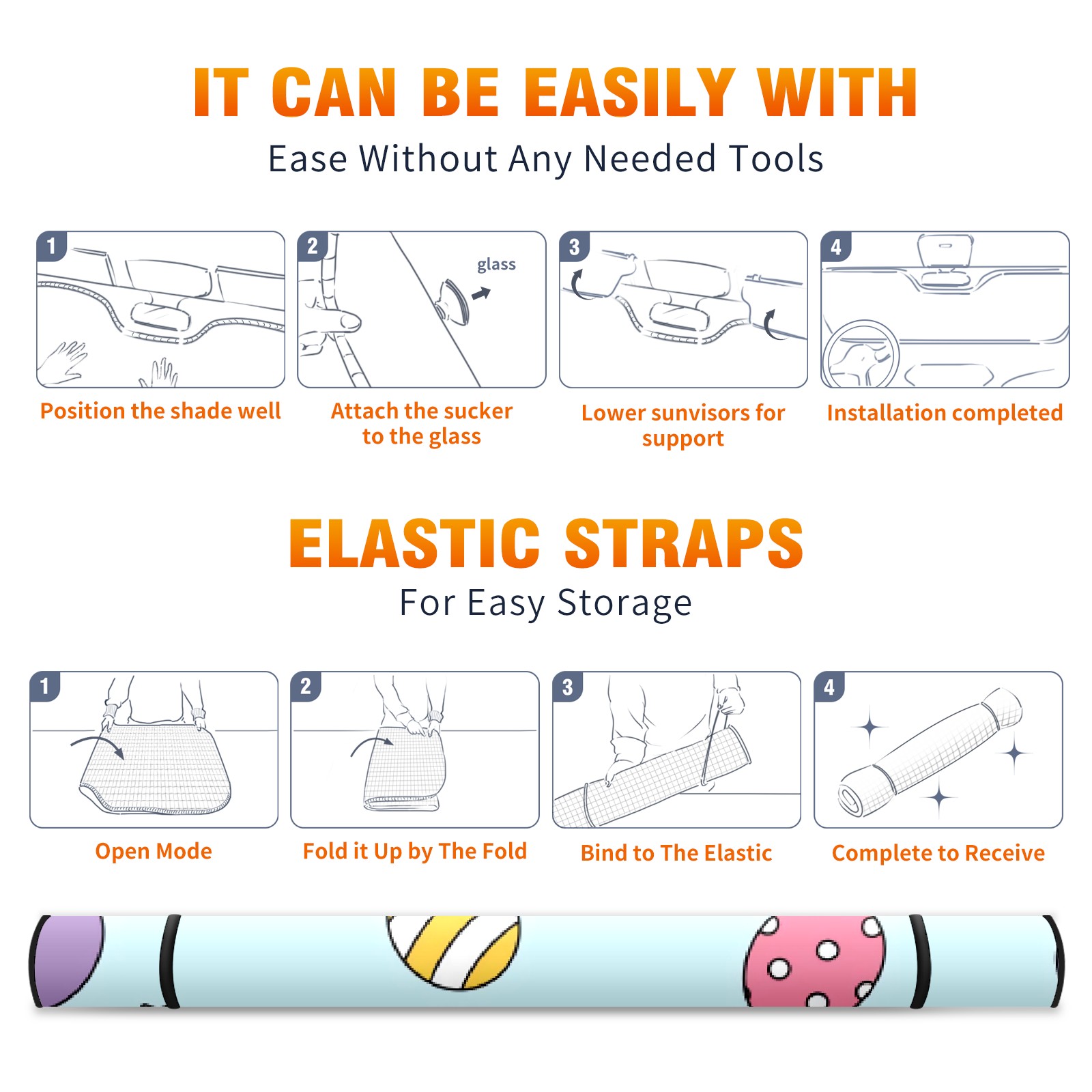 IT CAN BE EASILY WITH

Ease Without Any Needed Tools

1

Position the shade well

2

glass

Attach the sucker to the glass

3

Lower sunvisors for support

4

Installation completed

ELASTIC STRAPS

For Easy Storage

1

Open Mode

2

Fold it Up by The Fold

3

Bind to The Elastic

4

Complete to Receive