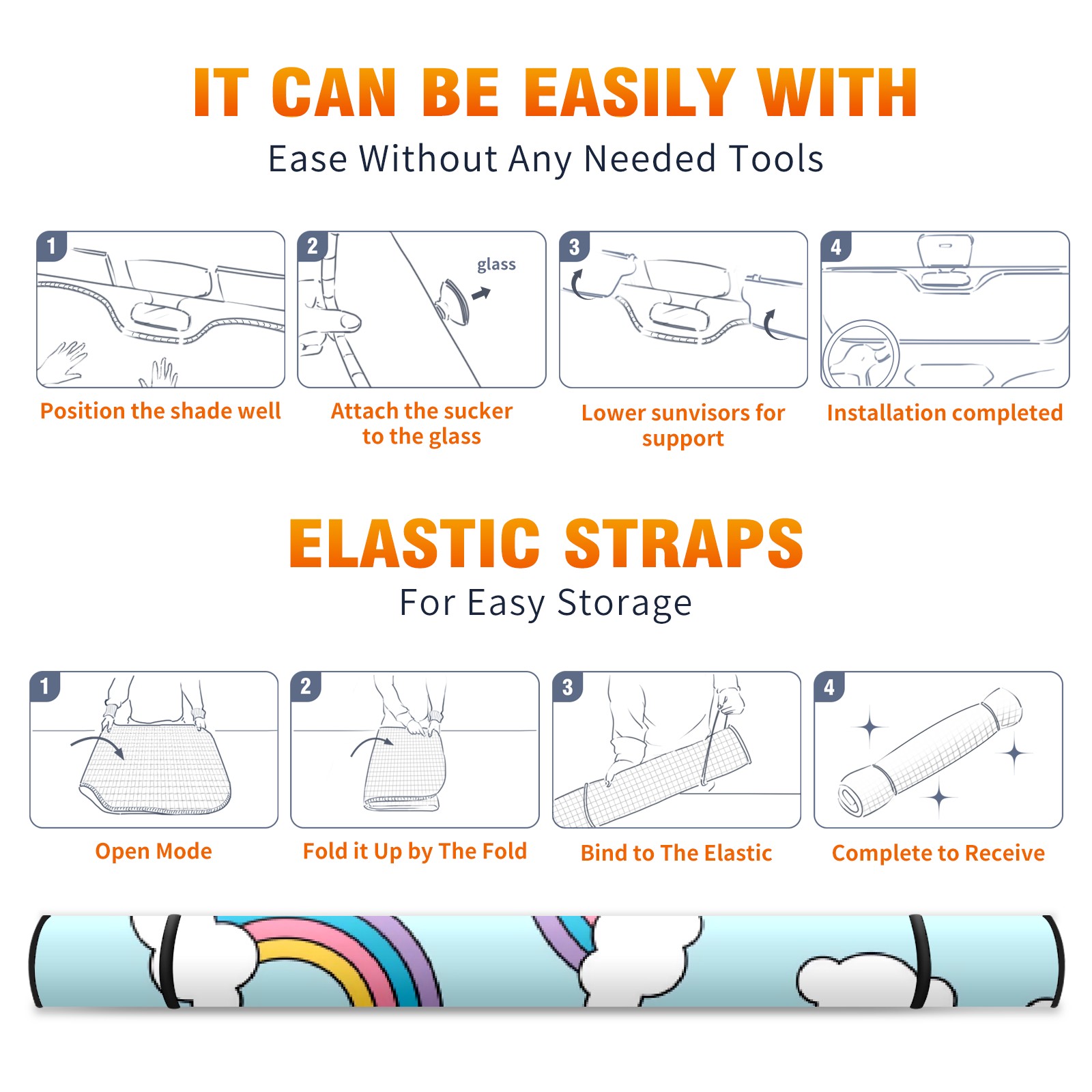 IT CAN BE EASILY WITH
Ease Without Any Needed Tools

1
Position the shade well

2
glass
Attach the sucker to the glass

3
Lower sunvisors for support

4
Installation completed

ELASTIC STRAPS
For Easy Storage

1
Open Mode

2
Fold it Up by The Fold

3
Bind to The Elastic

4
Complete to Receive