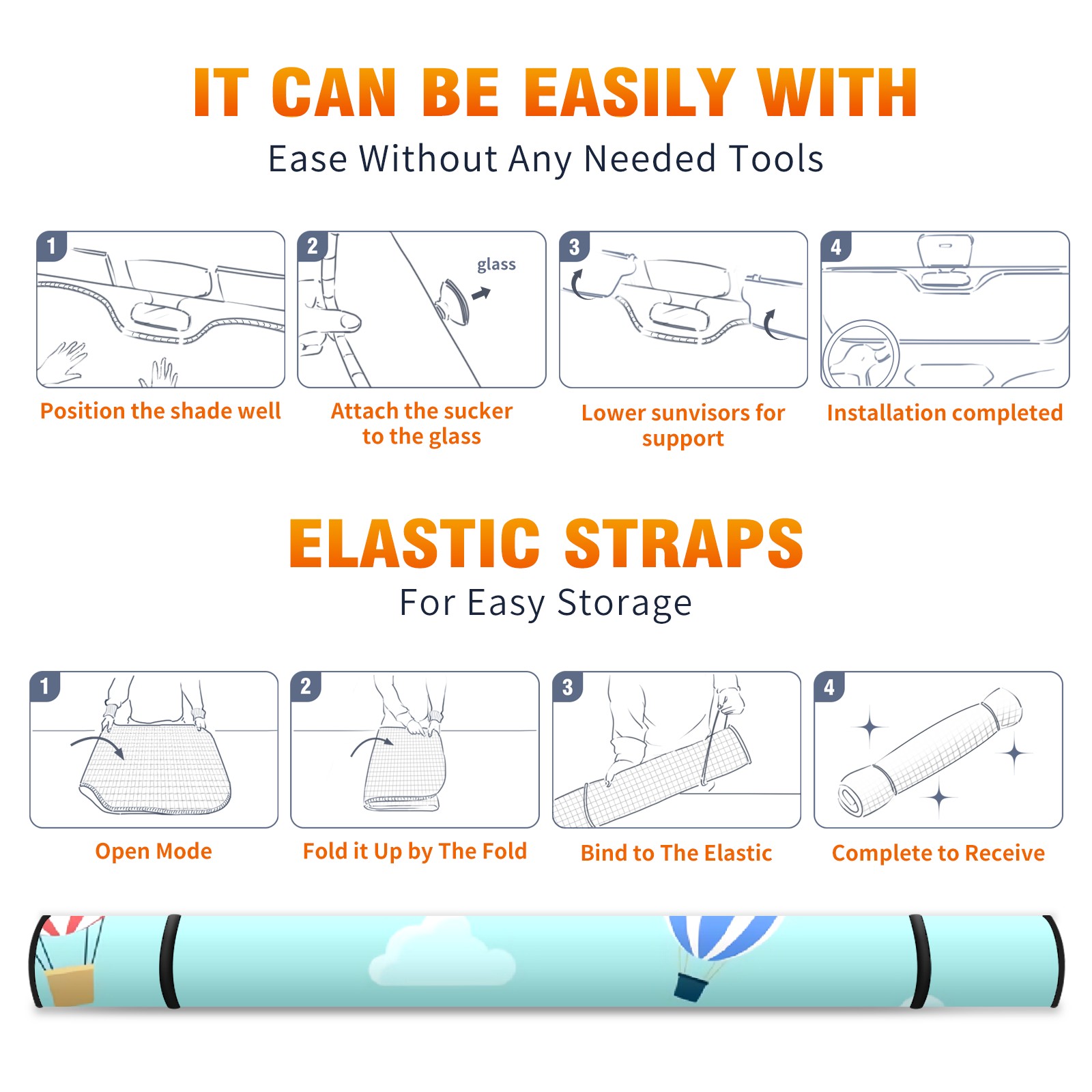 IT CAN BE EASILY WITH
Ease Without Any Needed Tools

1
Position the shade well

2
glass
Attach the sucker to the glass

3
Lower sunvisors for support

4
Installation completed

ELASTIC STRAPS
For Easy Storage

1
Open Mode

2
Fold it Up by The Fold

3
Bind to The Elastic

4
Complete to Receive