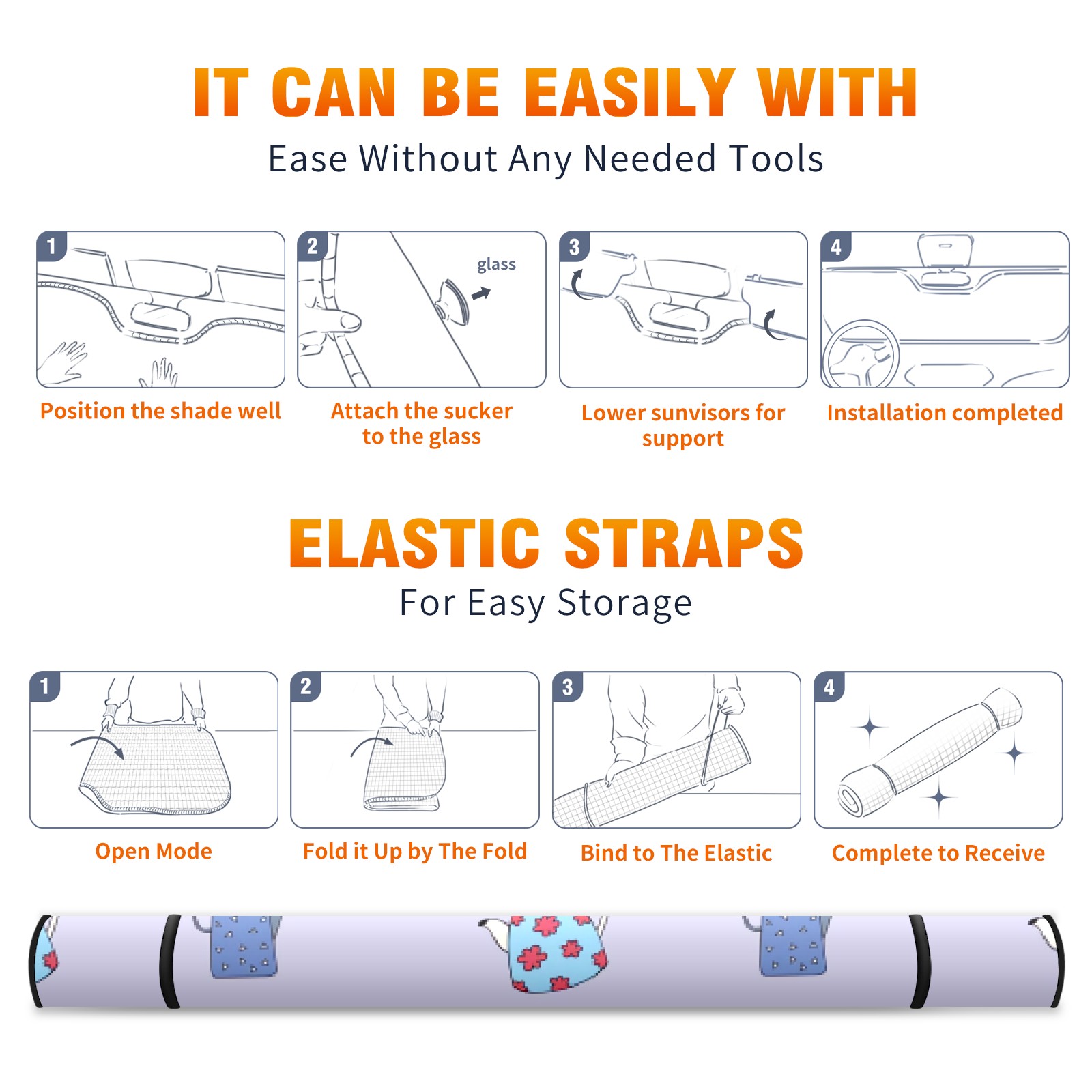 IT CAN BE EASILY WITH
Ease Without Any Needed Tools

1
Position the shade well

2
glass
Attach the sucker to the glass

3
Lower sunvisors for support

4
Installation completed

ELASTIC STRAPS
For Easy Storage

1
Open Mode

2
Fold it Up by The Fold

3
Bind to The Elastic

4
Complete to Receive