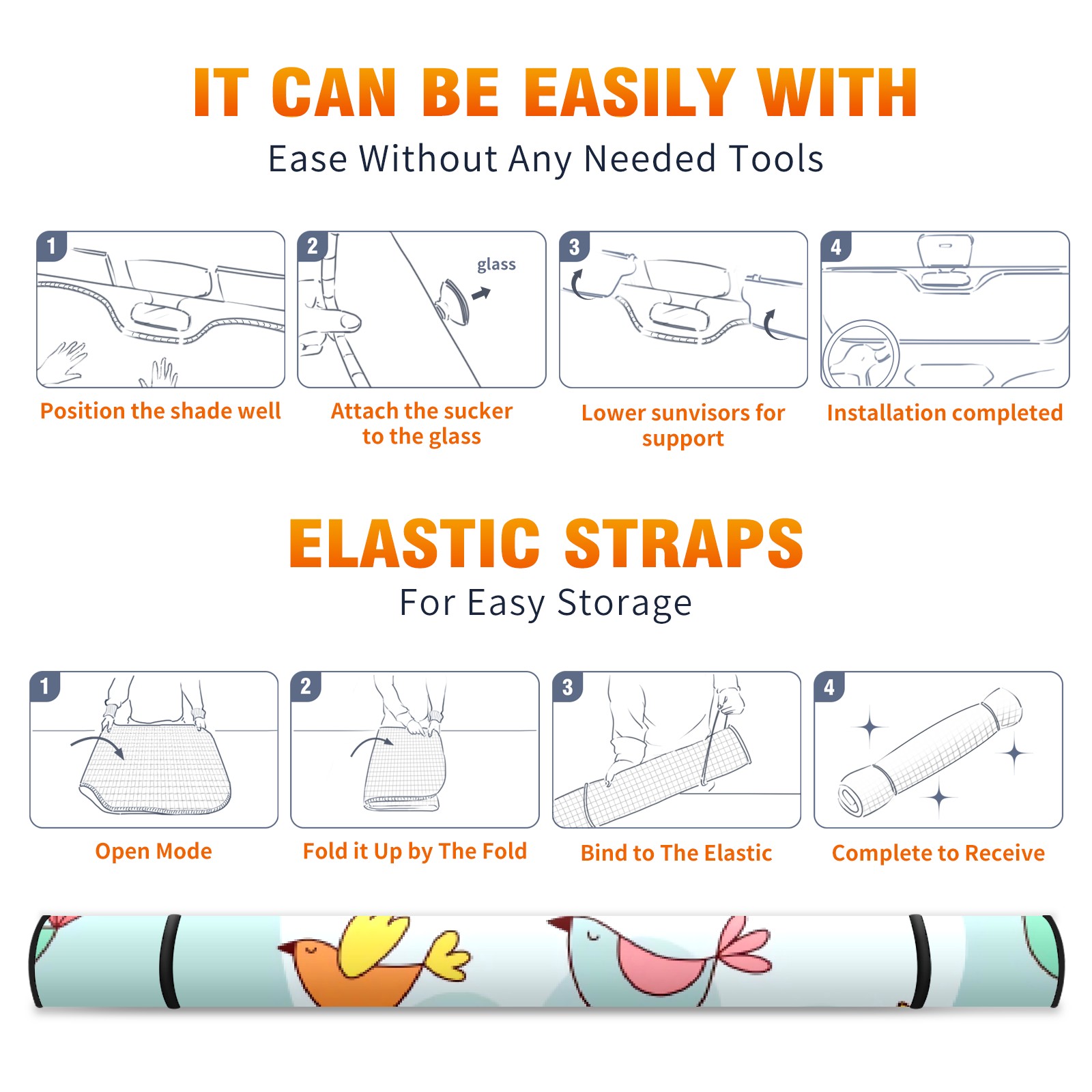 IT CAN BE EASILY WITH

Ease Without Any Needed Tools

1

Position the shade well

2

glass

Attach the sucker to the glass

3

Lower sunvisors for support

4

Installation completed

ELASTIC STRAPS

For Easy Storage

1

Open Mode

2

Fold it Up by The Fold

3

Bind to The Elastic

4

Complete to Receive