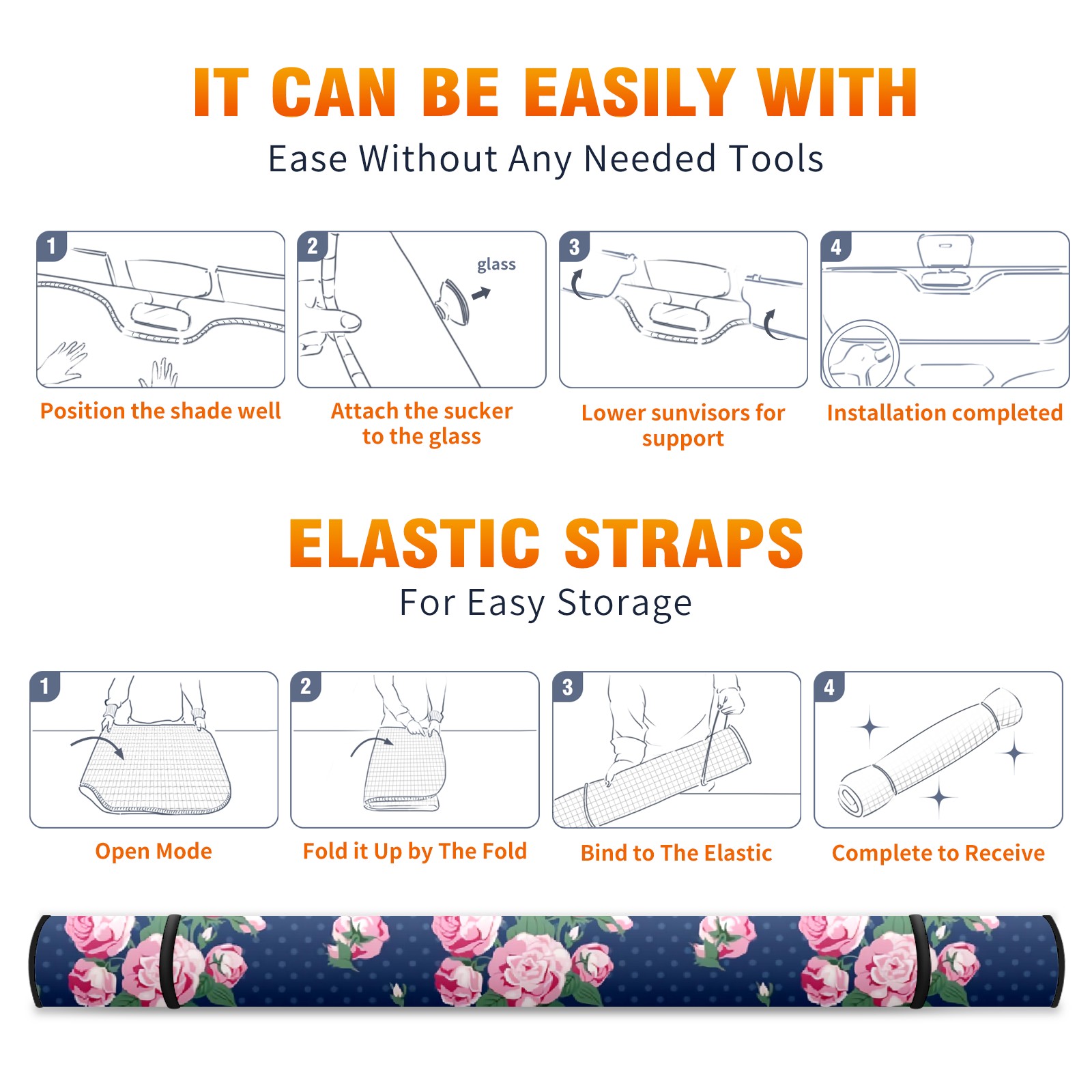 IT CAN BE EASILY WITH
Ease Without Any Needed Tools

1
Position the shade well

2
glass
Attach the sucker to the glass

3
Lower sunvisors for support

4
Installation completed

ELASTIC STRAPS
For Easy Storage

1
Open Mode

2
Fold it Up by The Fold

3
Bind to The Elastic

4
Complete to Receive