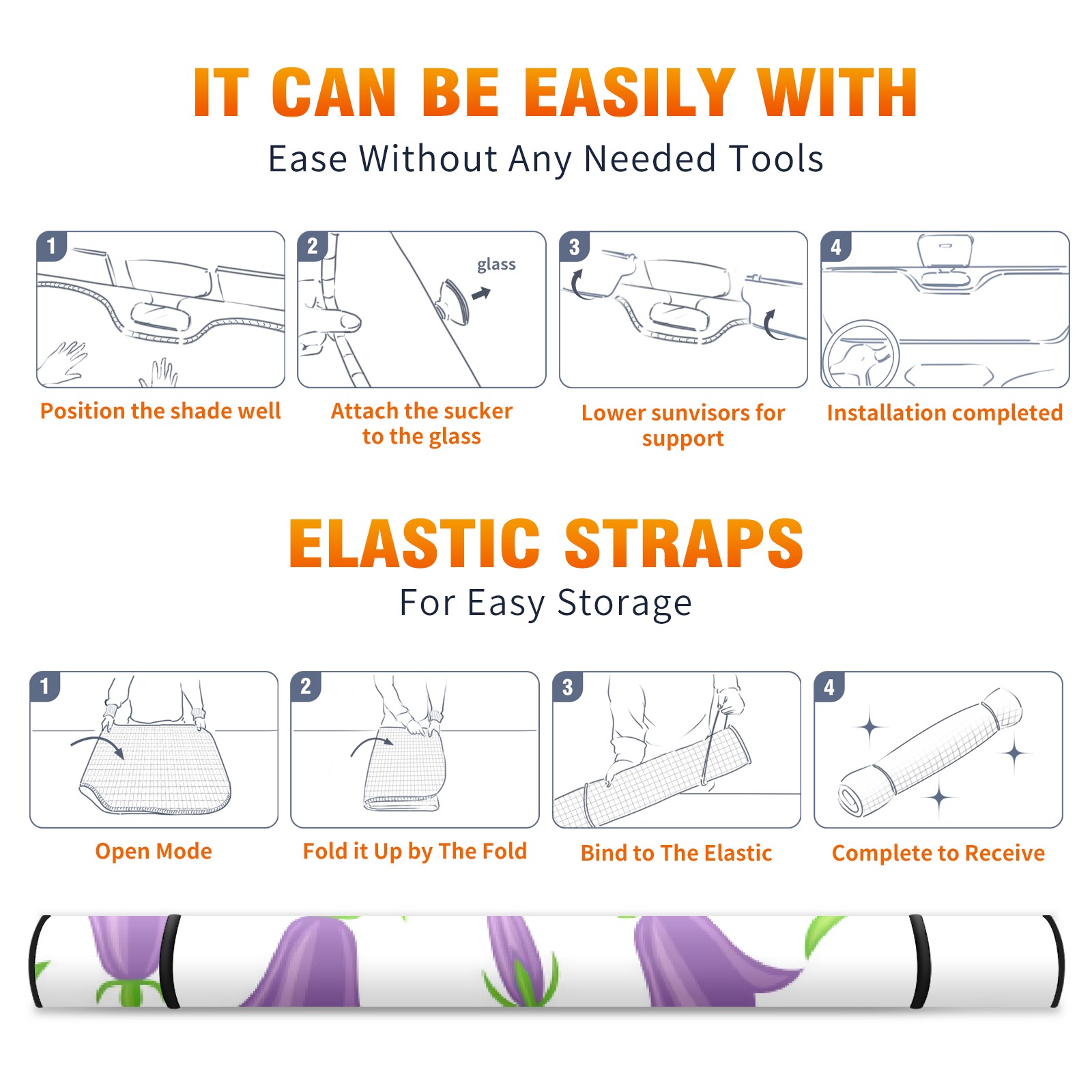 IT CAN BE EASILY WITH

Ease Without Any Needed Tools

1

Position the shade well

2

glass

Attach the sucker to the glass

3

Lower sunvisors for support

4

Installation completed

ELASTIC STRAPS

For Easy Storage

1

Open Mode

2

Fold it Up by The Fold

3

Bind to The Elastic

4

Complete to Receive