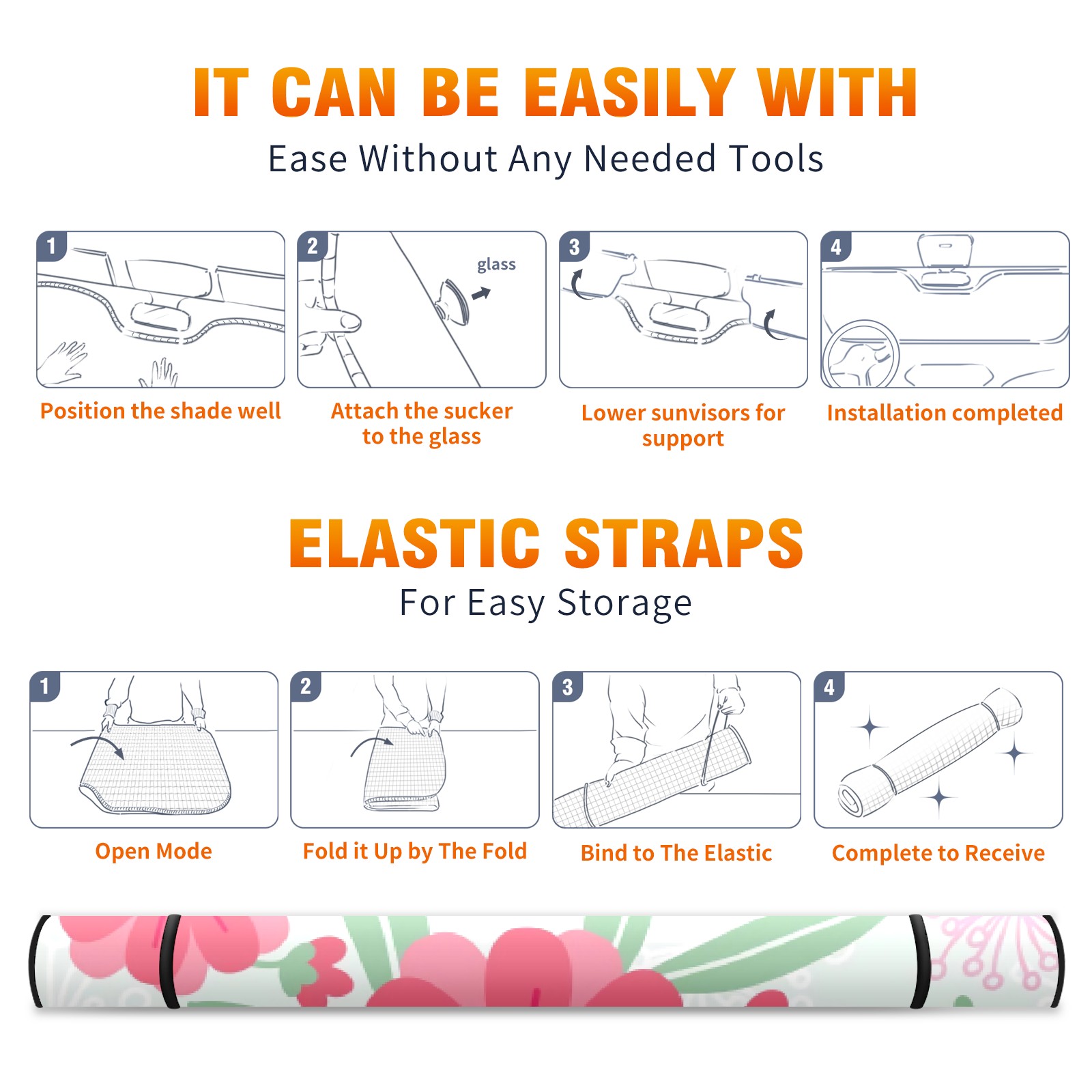 IT CAN BE EASILY WITH

Ease Without Any Needed Tools

1

Position the shade well

2

glass

Attach the sucker to the glass

3

Lower sunvisors for support

4

Installation completed

ELASTIC STRAPS

For Easy Storage

1

Open Mode

2

Fold it Up by The Fold

3

Bind to The Elastic

4

Complete to Receive