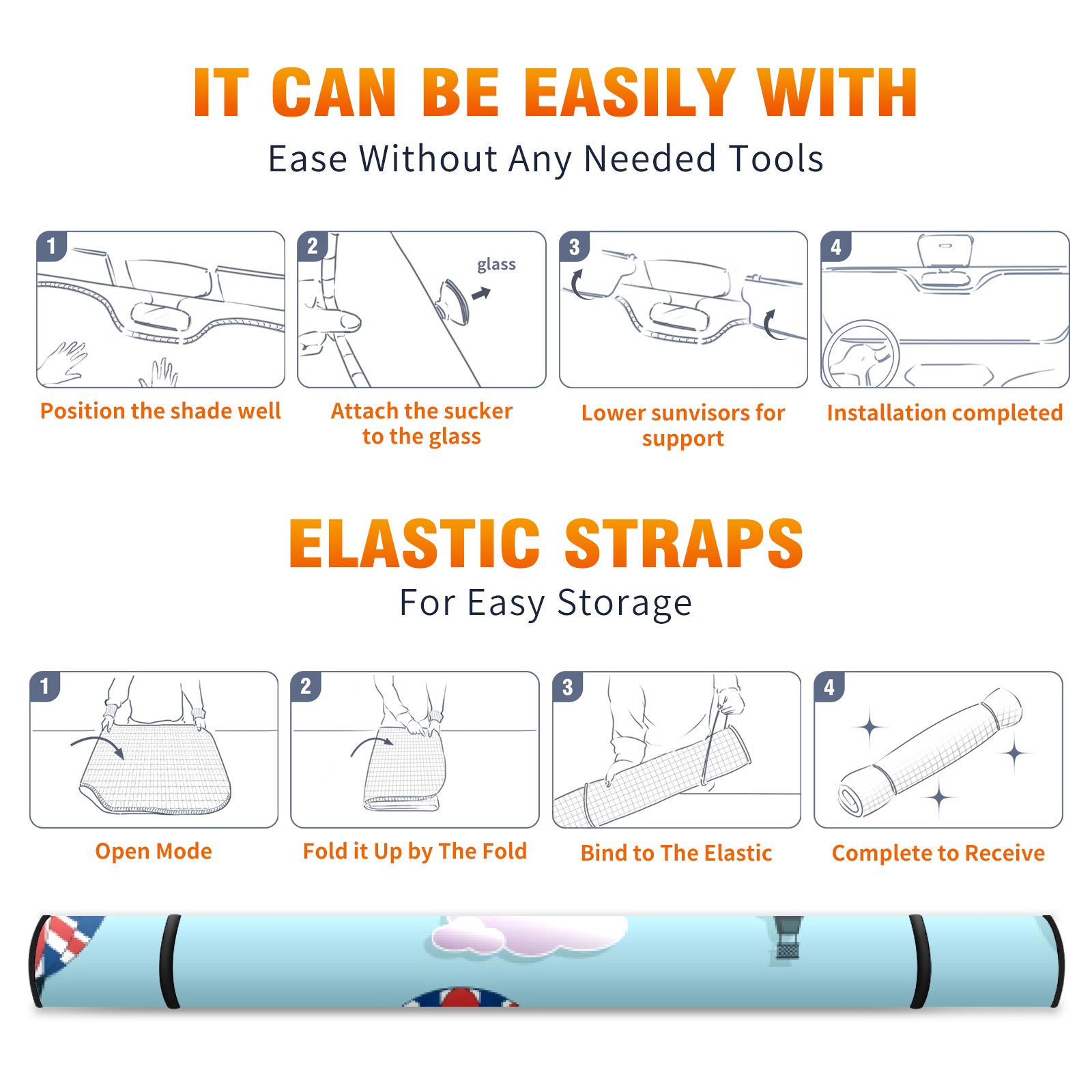 IT CAN BE EASILY WITH

Ease Without Any Needed Tools

1

Position the shade well

2

glass

Attach the sucker to the glass

3

Lower sunvisors for support

4

Installation completed

ELASTIC STRAPS

For Easy Storage

1

Open Mode

2

Fold it Up by The Fold

3

Bind to The Elastic

4

Complete to Receive