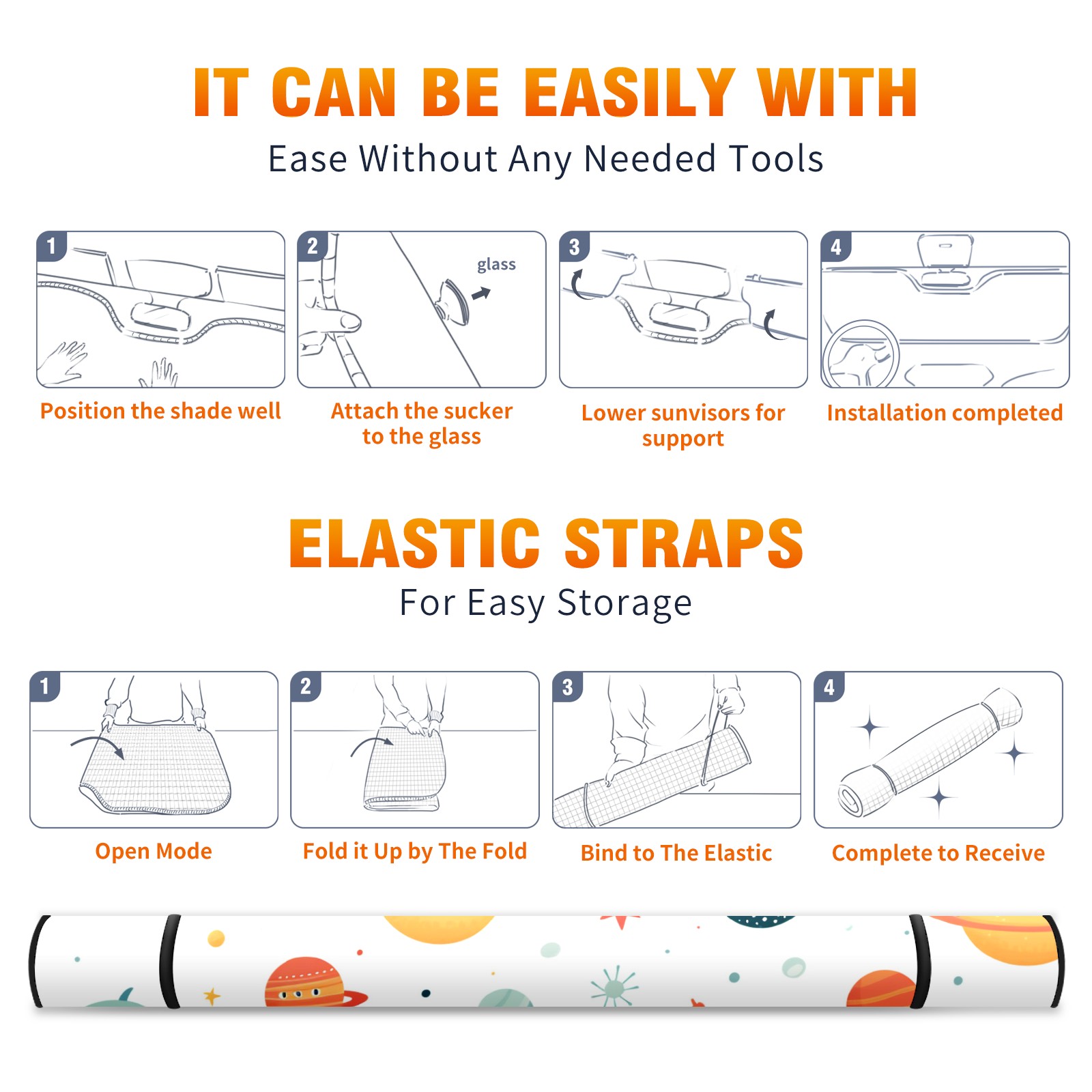 IT CAN BE EASILY WITH
Ease Without Any Needed Tools

1
Position the shade well

2
glass
Attach the sucker to the glass

3
Lower sunvisors for support

4
Installation completed

ELASTIC STRAPS
For Easy Storage

1
Open Mode

2
Fold it Up by The Fold

3
Bind to The Elastic

4
Complete to Receive