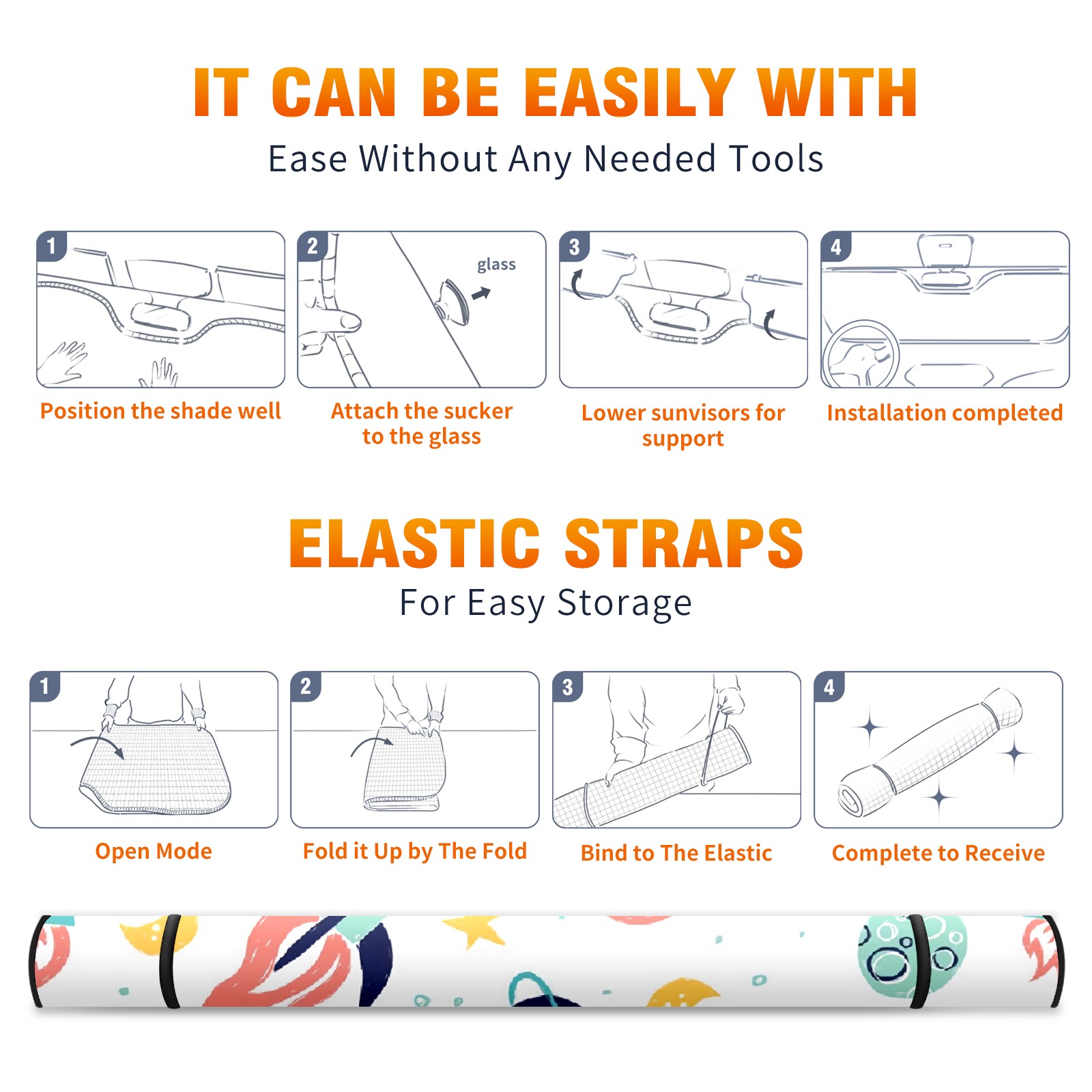 IT CAN BE EASILY WITH

Ease Without Any Needed Tools

1

Position the shade well

2

glass

Attach the sucker to the glass

3

Lower sunvisors for support

4

Installation completed

ELASTIC STRAPS

For Easy Storage

1

Open Mode

2

Fold it Up by The Fold

3

Bind to The Elastic

4

Complete to Receive