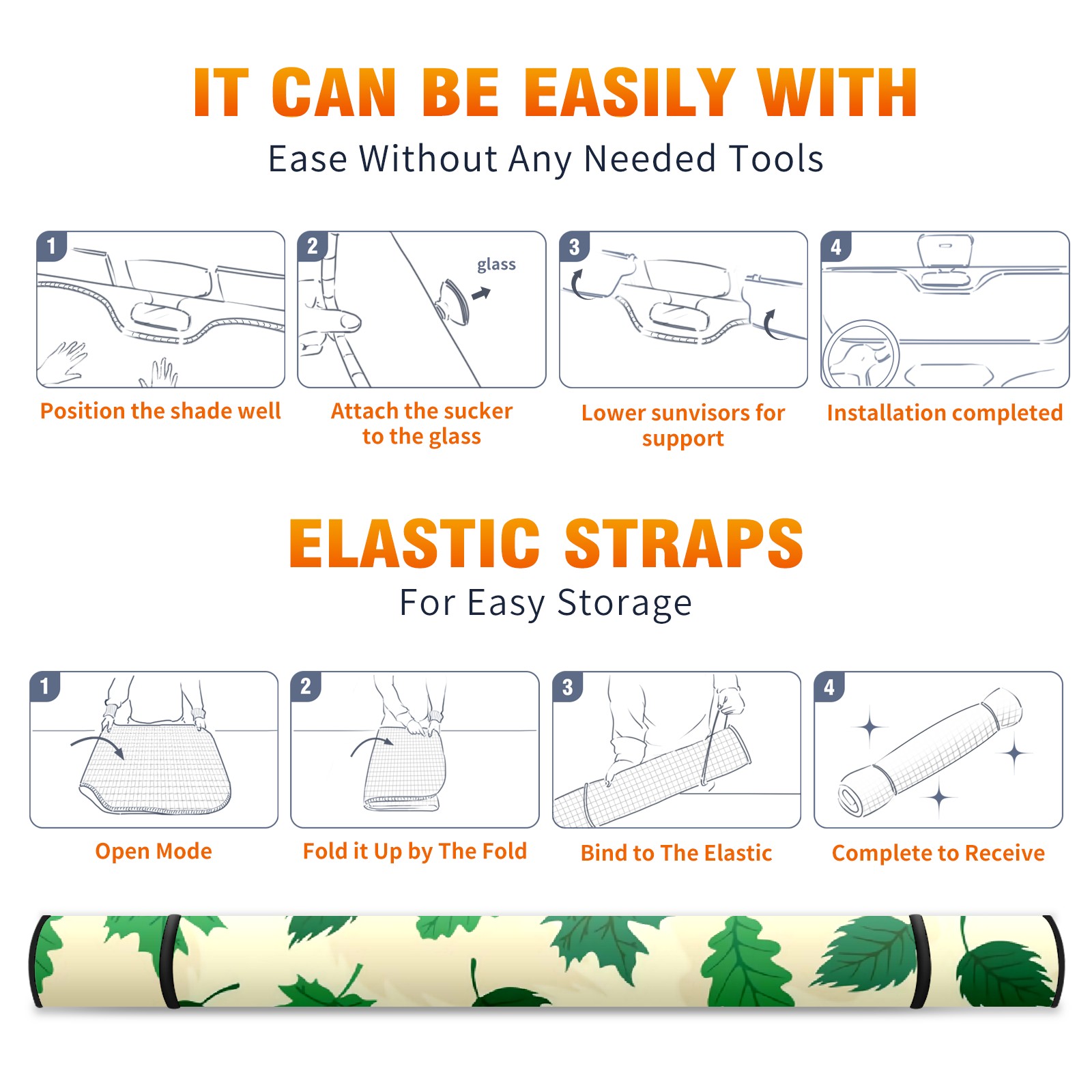 IT CAN BE EASILY WITH

Ease Without Any Needed Tools

1

Position the shade well

2

glass

Attach the sucker to the glass

3

Lower sunvisors for support

4

Installation completed

ELASTIC STRAPS

For Easy Storage

1

Open Mode

2

Fold it Up by The Fold

3

Bind to The Elastic

4

Complete to Receive