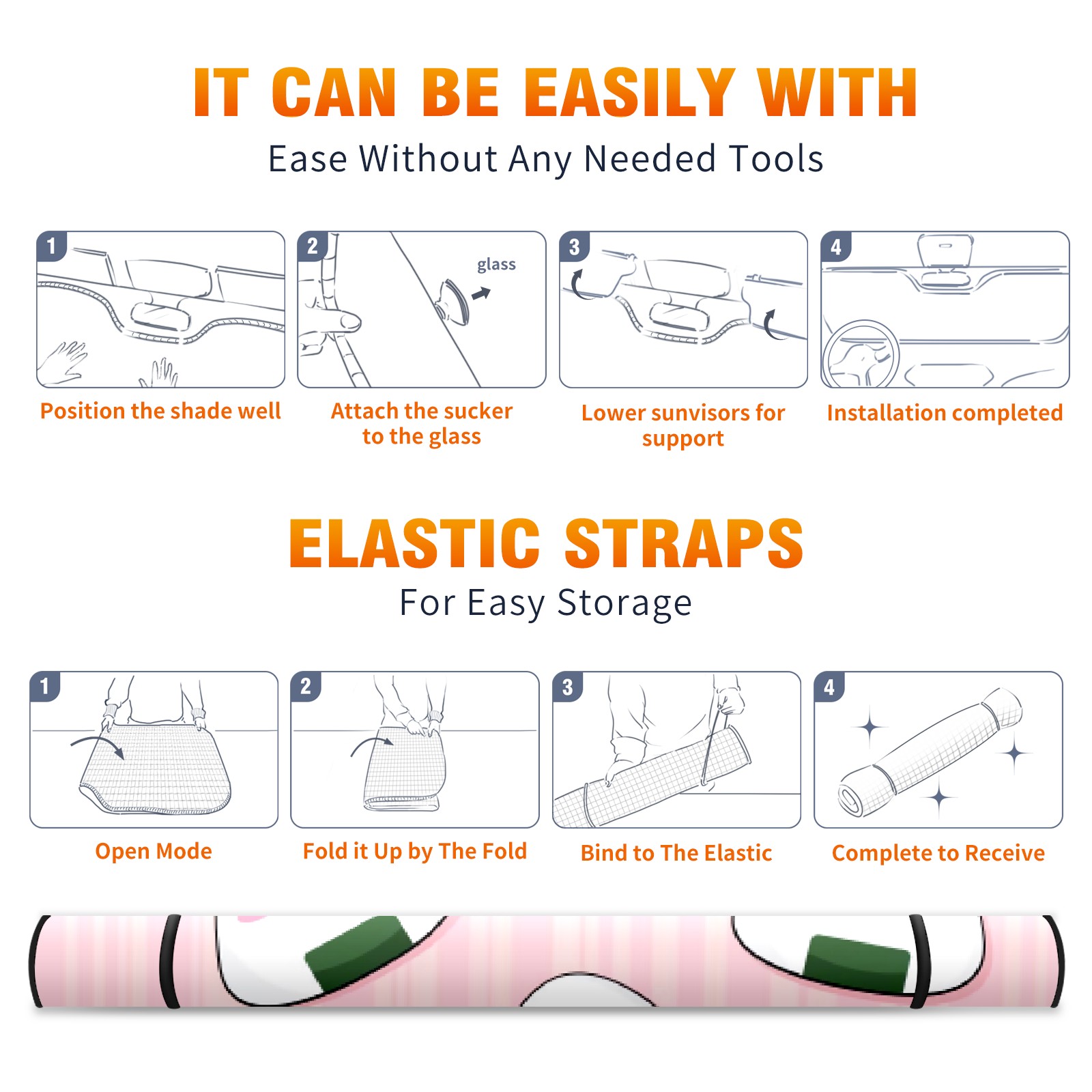 IT CAN BE EASILY WITH

Ease Without Any Needed Tools

1

Position the shade well

2

glass

Attach the sucker to the glass

3

Lower sunvisors for support

4

Installation completed

ELASTIC STRAPS

For Easy Storage

1

Open Mode

2

Fold it Up by The Fold

3

Bind to The Elastic

4

Complete to Receive