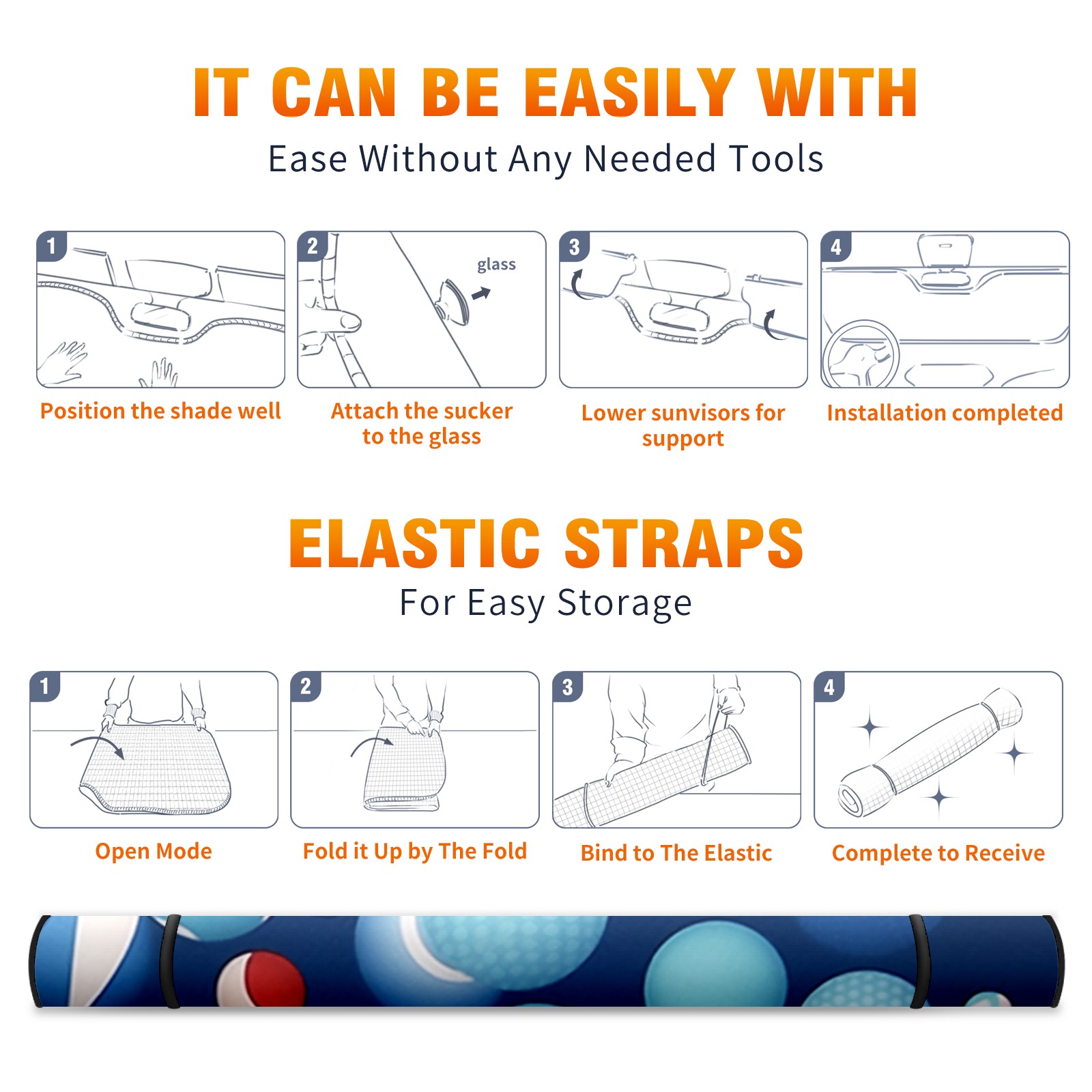 IT CAN BE EASILY WITH

Ease Without Any Needed Tools

1

Position the shade well

2

glass

Attach the sucker to the glass

3

Lower sunvisors for support

4

Installation completed

ELASTIC STRAPS

For Easy Storage

1

Open Mode

2

Fold it Up by The Fold

3

Bind to The Elastic

4

Complete to Receive