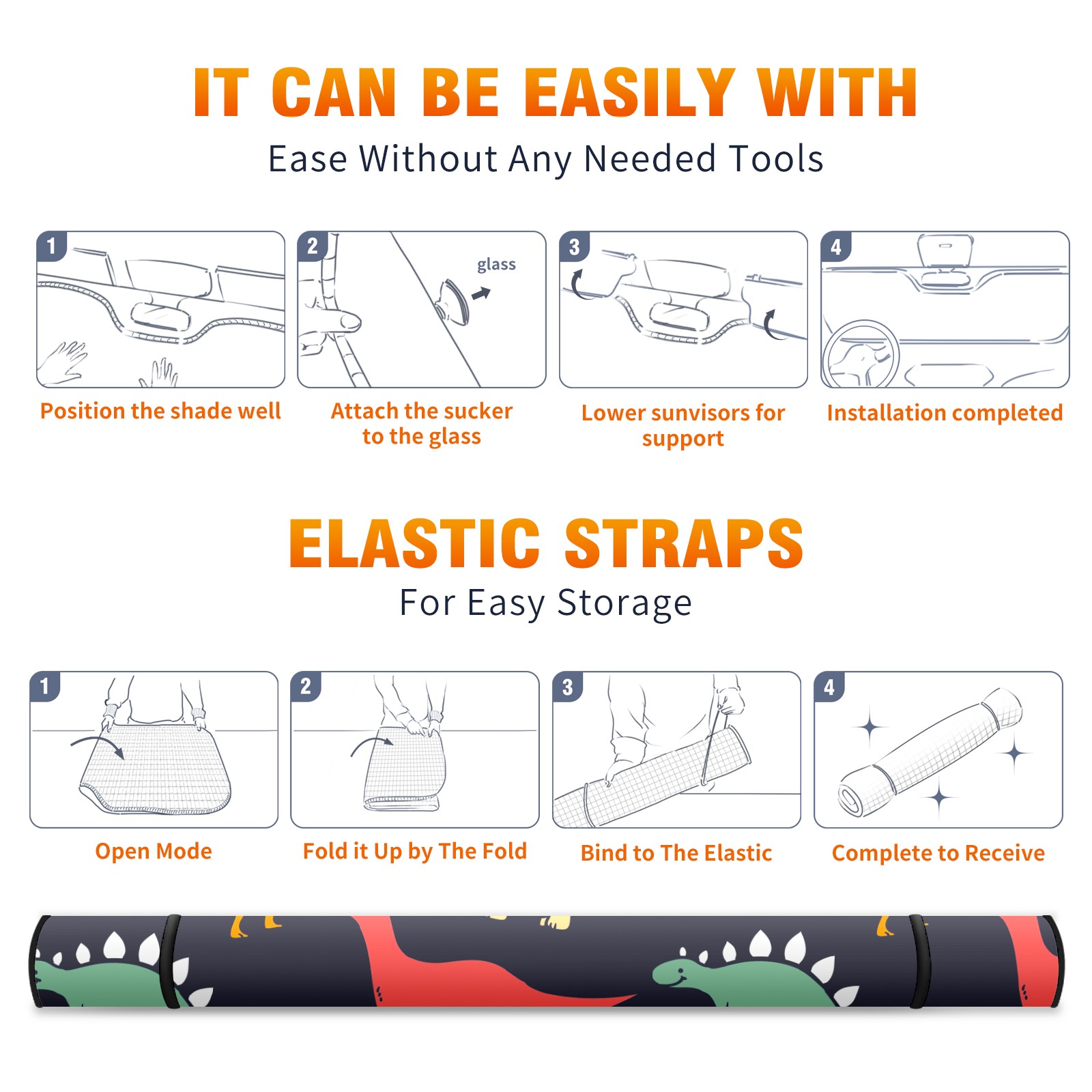 IT CAN BE EASILY WITH
Ease Without Any Needed Tools

1
Position the shade well

2
glass
Attach the sucker to the glass

3
Lower sunvisors for support

4
Installation completed

ELASTIC STRAPS
For Easy Storage

1
Open Mode

2
Fold it Up by The Fold

3
Bind to The Elastic

4
Complete to Receive