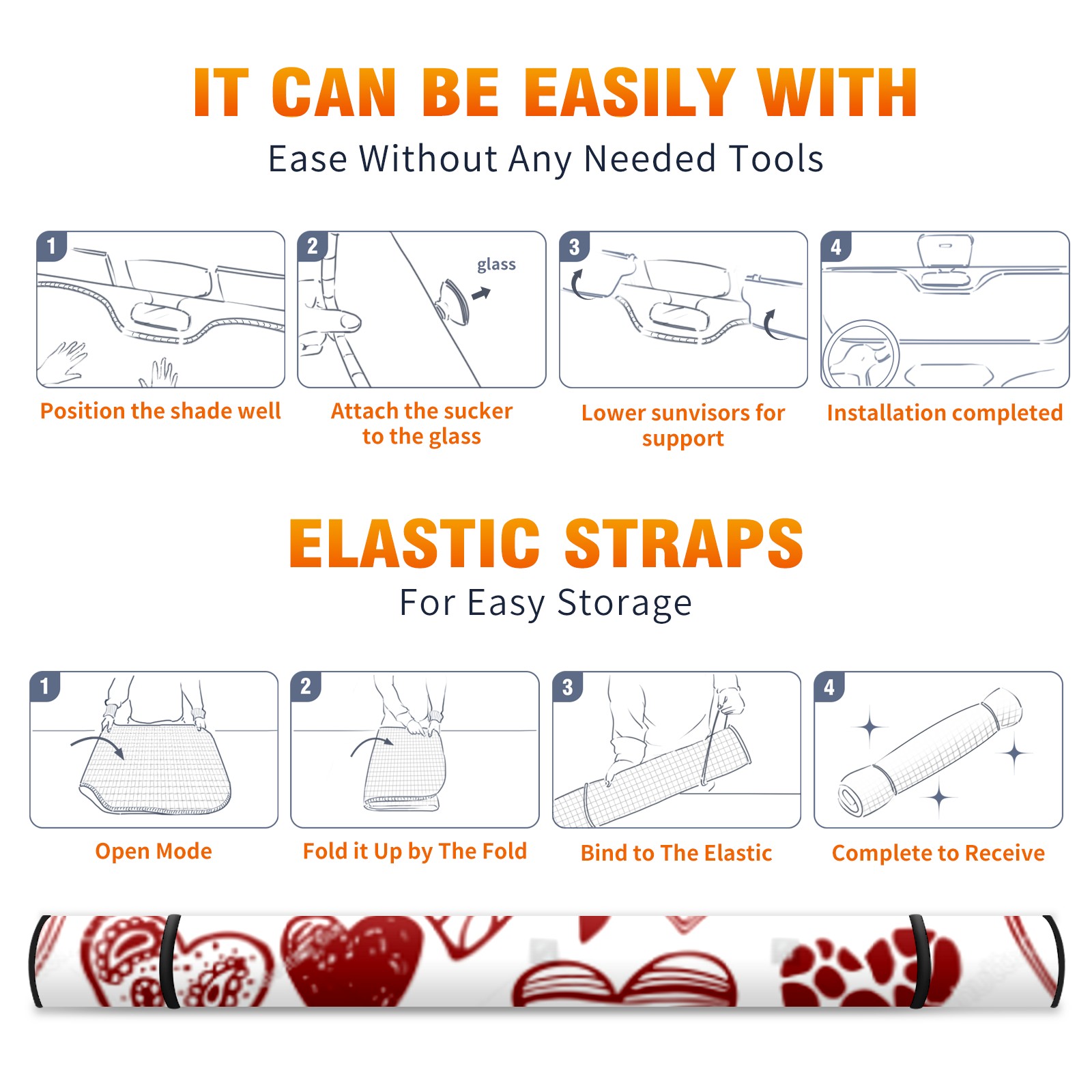 IT CAN BE EASILY WITH
Ease Without Any Needed Tools

1
Position the shade well

2
glass
Attach the sucker to the glass

3
Lower sunvisors for support

4
Installation completed

ELASTIC STRAPS
For Easy Storage

1
Open Mode

2
Fold it Up by The Fold

3
Bind to The Elastic

4
Complete to Receive